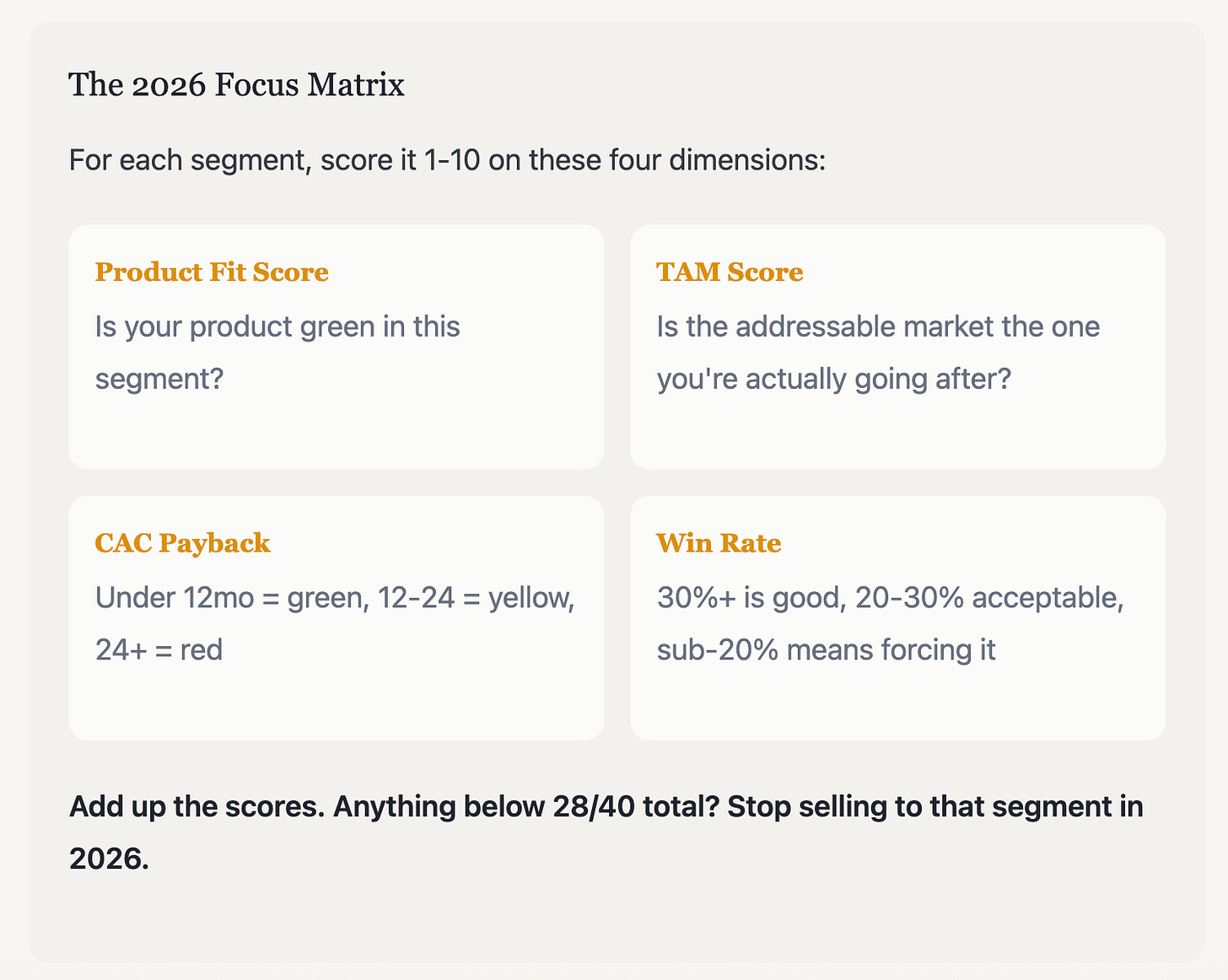 The 2026 Focus Matrix

For each segment, score it 1-10 on these four dimensions:

Product Fit Score

Is your product green in this segment?

TAM Score

Is the addressable market the one you're actually going after?

CAC Payback

Under 12mo = green, 12-24 = yellow, 24+ = red

Win Rate

30%+ is good, 20-30% acceptable, sub-20% means forcing it

Add up the scores. Anything below 28/40 total? Stop selling to that segment in 2026.