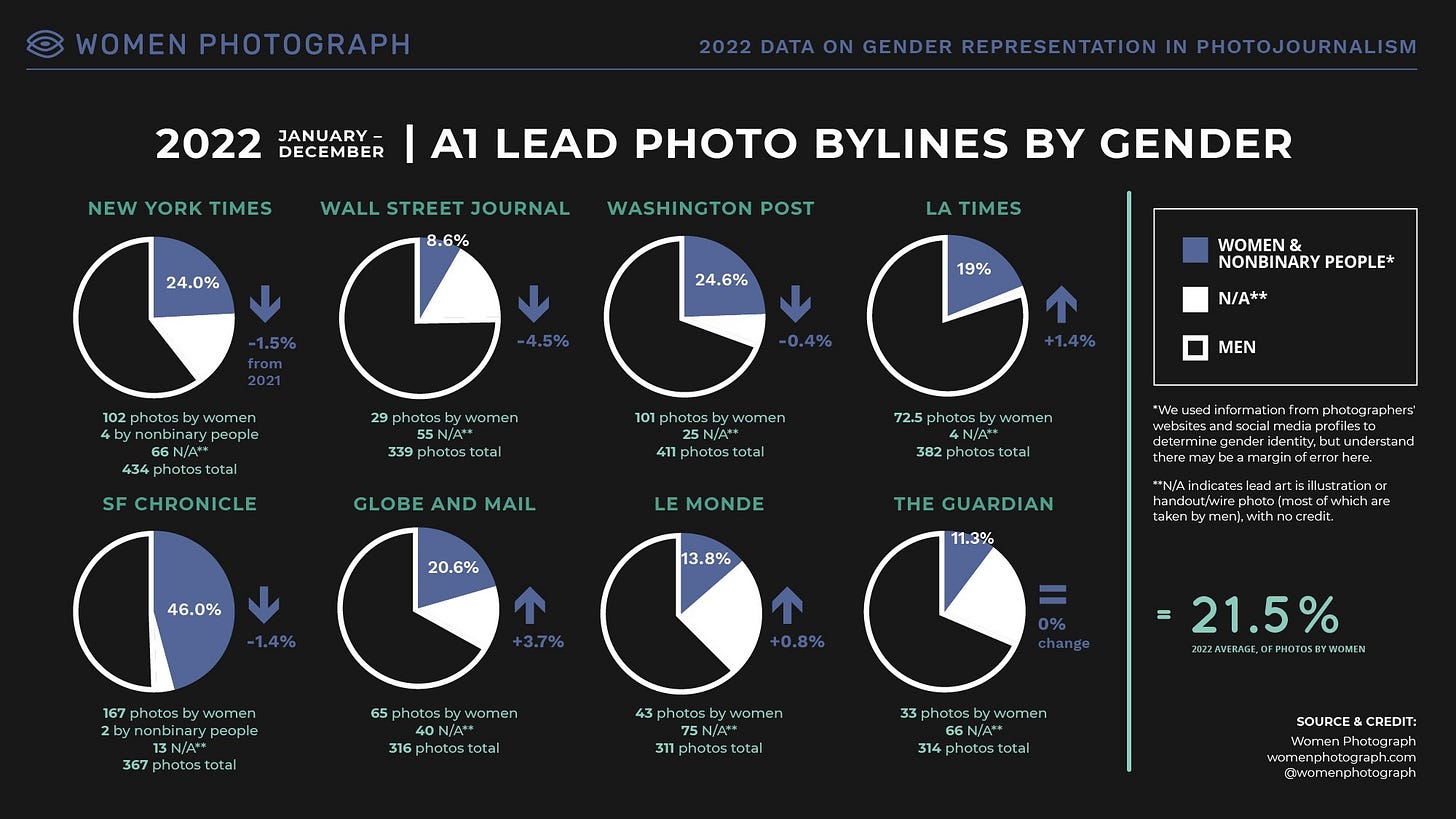 WOMEN PHOTOGRAPH

2022 DATA ON GENDER REPRESENTATION IN PHOTOJOURNALISM

2022 JANUARY – DECEMBER | A1 LEAD PHOTO BYLINES BY GENDER

NEW YORK TIMES
24.0%
-1.5% from 2021
102 photos by women
4 by nonbinary people
66 N/A**
434 photos total

WALL STREET JOURNAL
8.6%
-4.5%
29 photos by women
55 N/A**
339 photos total

WASHINGTON POST
24.6%
-0.4%
101 photos by women
25 N/A**
411 photos total

LA TIMES
19%
+1.4%
72.5 photos by women
4 N/A**
382 photos total

SF CHRONICLE
46.0%
-1.4%
167 photos by women
2 by nonbinary people
13 N/A**
367 photos total

GLOBE AND MAIL
20.6%
+3.7%
65 photos by women
40 N/A**
316 photos total

LE MONDE
13.8%
+0.8%
43 photos by women
75 N/A**
311 photos total

THE GUARDIAN
11.3%
=
0% change
33 photos by women
66 N/A**
314 photos total

WOMEN & NONBINARY PEOPLE*
N/A**
MEN

*We used information from photographers' websites and social media profiles to determine gender identity, but understand there may be a margin of error here.

**N/A indicates lead art is illustration or handout/wire photo (most of which are taken by men), with no credit.

= 21.5%
2022 AVERAGE, OF PHOTOS BY WOMEN

SOURCE & CREDIT:
Women Photograph
womenphotograph.com
@womenphotograph