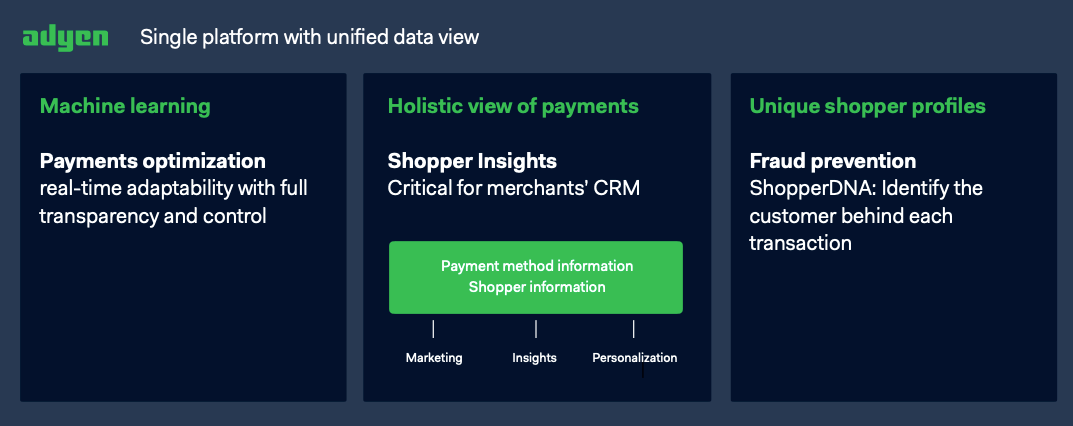 adyen Single platform with unified data view

Machine learning

Payments optimization
real-time adaptability with full transparency and control

Holistic view of payments

Shopper Insights
Critical for merchants' CRM

Payment method information
Shopper information

Marketing
Insights
Personalization

Unique shopper profiles

Fraud prevention
ShopperDNA: Identify the customer behind each transaction