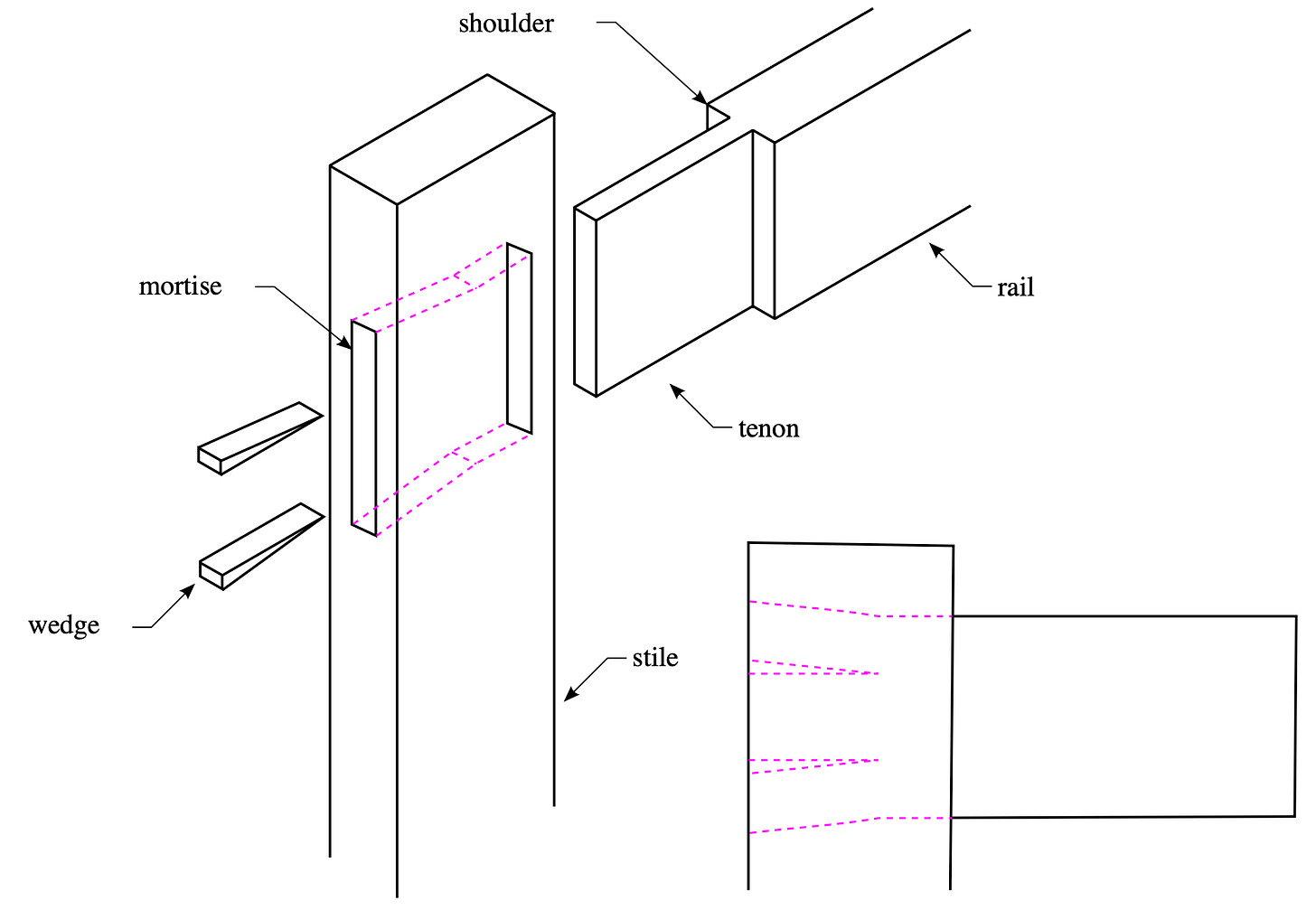 shoulder

mortise

rail

tenon

wedge

stile