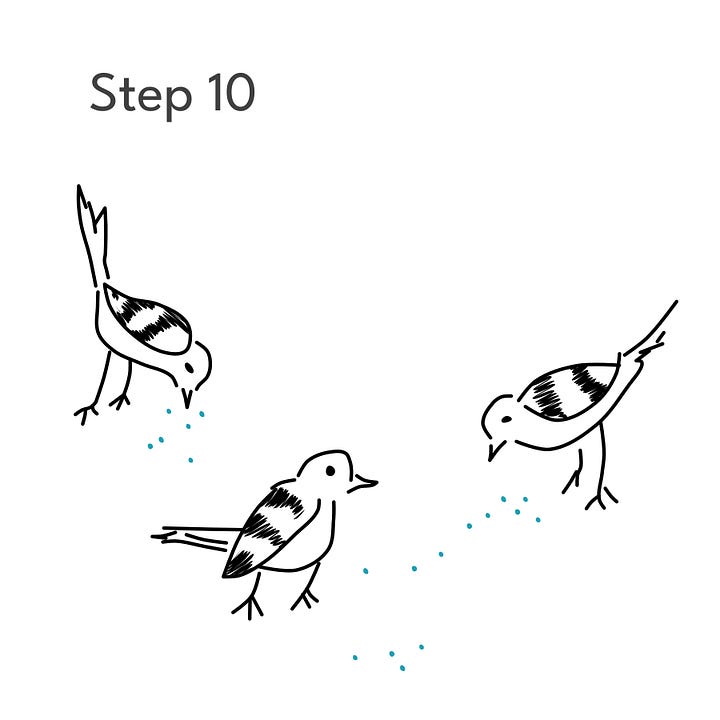 Step 10