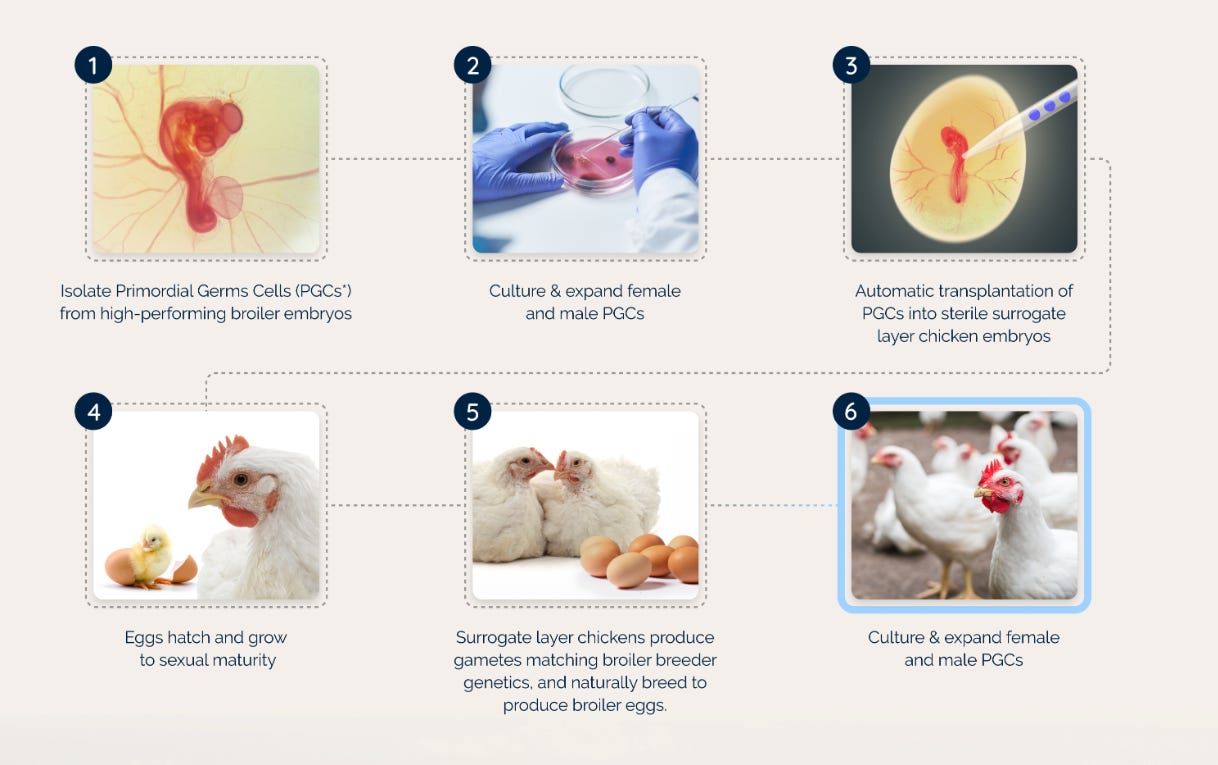 1

Isolate Primordial Germs Cells (PGCs*) from high-performing broiler embryos

2

Culture & expand female and male PGCs

3

Automatic transplantation of PGCs into sterile surrogate layer chicken embryos

4

Eggs hatch and grow to sexual maturity

5

Surrogate layer chickens produce gametes matching broiler breeder genetics, and naturally breed to produce broiler eggs.

6

Culture & expand female and male PGCs