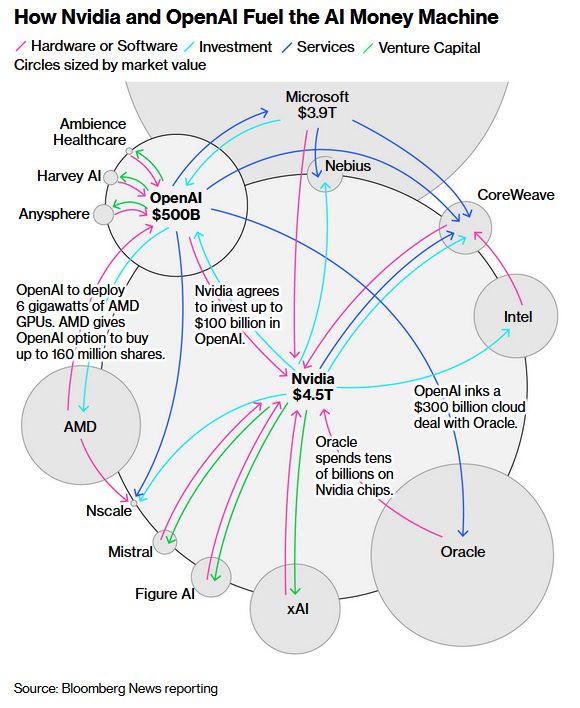 How Nvidia and OpenAI Fuel the AI Money Machine

Hardware or Software Investment Services Venture Capital

Circles sized by market value

Microsoft
$3.9T

Ambience Healthcare

Harvey AI

Anysphere

OpenAI
$500B

Nebius

CoreWeave

Intel

OpenAI to deploy 6 gigawatts of AMD GPUs. AMD gives OpenAI option to buy up to 160 million shares.

Nvidia agrees to invest up to $100 billion in OpenAI.

Nvidia
$4.5T

OpenAI inks a $300 billion cloud deal with Oracle.

AMD

Oracle spends tens of billions on Nvidia chips.

Nscale

Mistral

Figure AI

xAI

Oracle

Source: Bloomberg News reporting