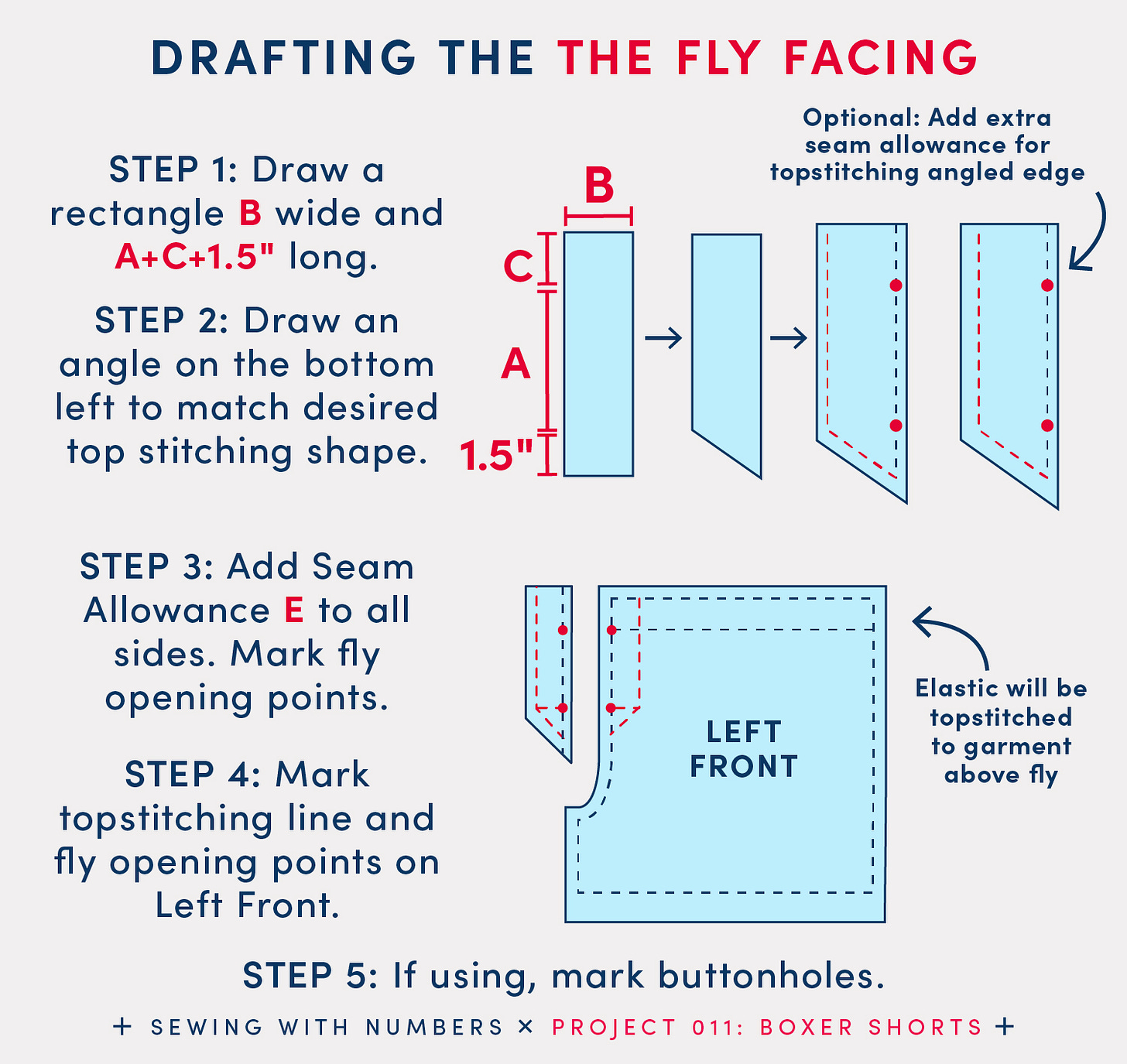 DRAFTING THE THE FLY FACING

STEP 1: Draw a rectangle B wide and A+C+1.5" long.

STEP 2: Draw an angle on the bottom left to match desired top stitching shape.

B

C

A

1.5"

Optional: Add extra seam allowance for topstitching angled edge

STEP 3: Add Seam Allowance E to all sides. Mark fly opening points.

STEP 4: Mark topstitching line and fly opening points on Left Front.

LEFT FRONT

Elastic will be topstitched to garment above fly

STEP 5: If using, mark buttonholes.

+ SEWING WITH NUMBERS × PROJECT 011: BOXER SHORTS +