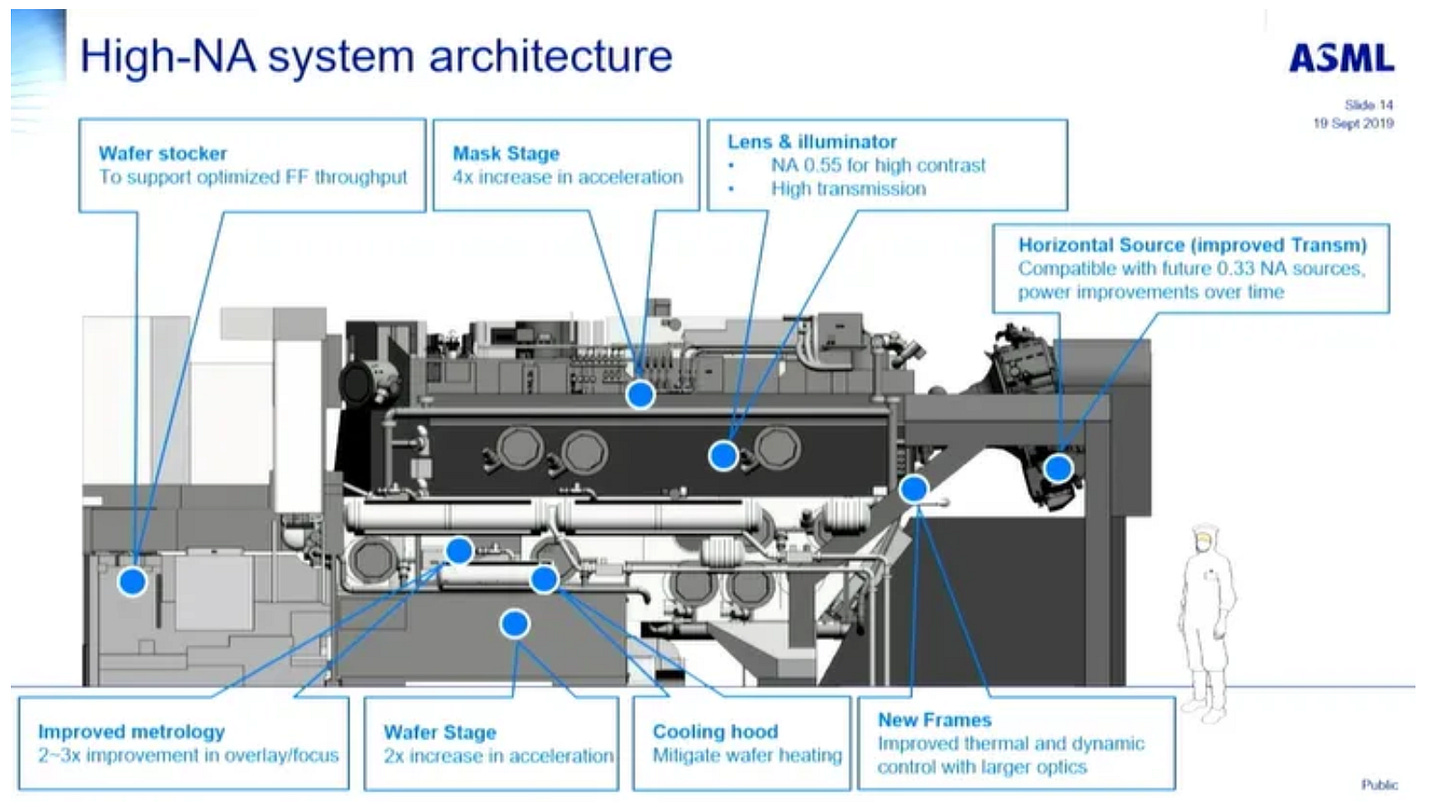 High-NA system architecture

ASML

Slide 14
19 Sept 2019

Wafer stocker
To support optimized FF throughput

Mask Stage
4x increase in acceleration

Lens & illuminator
• NA 0.55 for high contrast
• High transmission

Horizontal Source (improved Transm)
Compatible with future 0.33 NA sources, power improvements over time

Improved metrology
2~3x improvement in overlay/focus

Wafer Stage
2x increase in acceleration

Cooling hood
Mitigate wafer heating

New Frames
Improved thermal and dynamic control with larger optics

Public