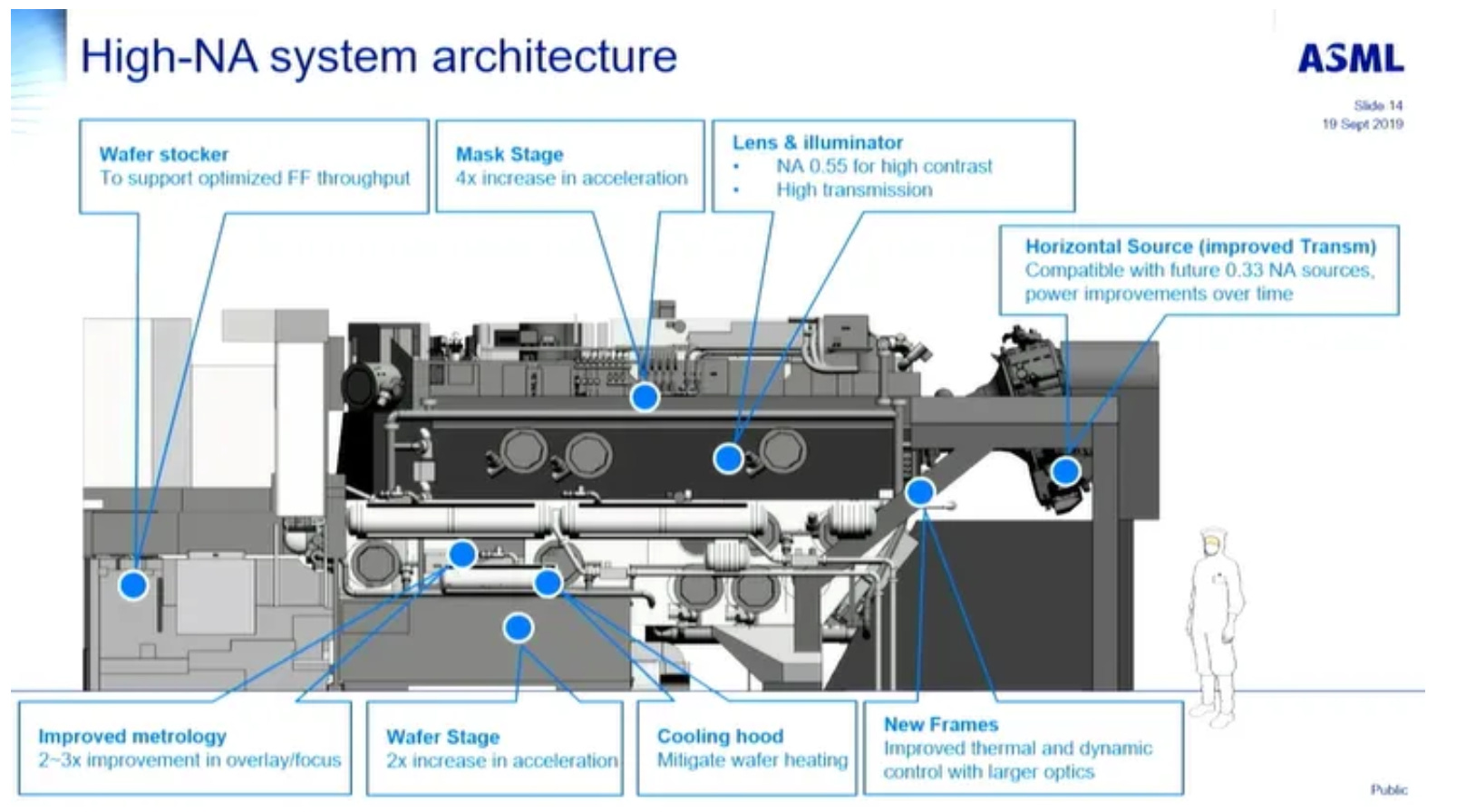 High-NA system architecture

ASML

Slide 14
19 Sept 2019

Wafer stocker
To support optimized FF throughput

Mask Stage
4x increase in acceleration

Lens & illuminator
• NA 0.55 for high contrast
• High transmission

Horizontal Source (improved Transm)
Compatible with future 0.33 NA sources, power improvements over time

Improved metrology
2~3x improvement in overlay/focus

Wafer Stage
2x increase in acceleration

Cooling hood
Mitigate wafer heating

New Frames
Improved thermal and dynamic control with larger optics

Public