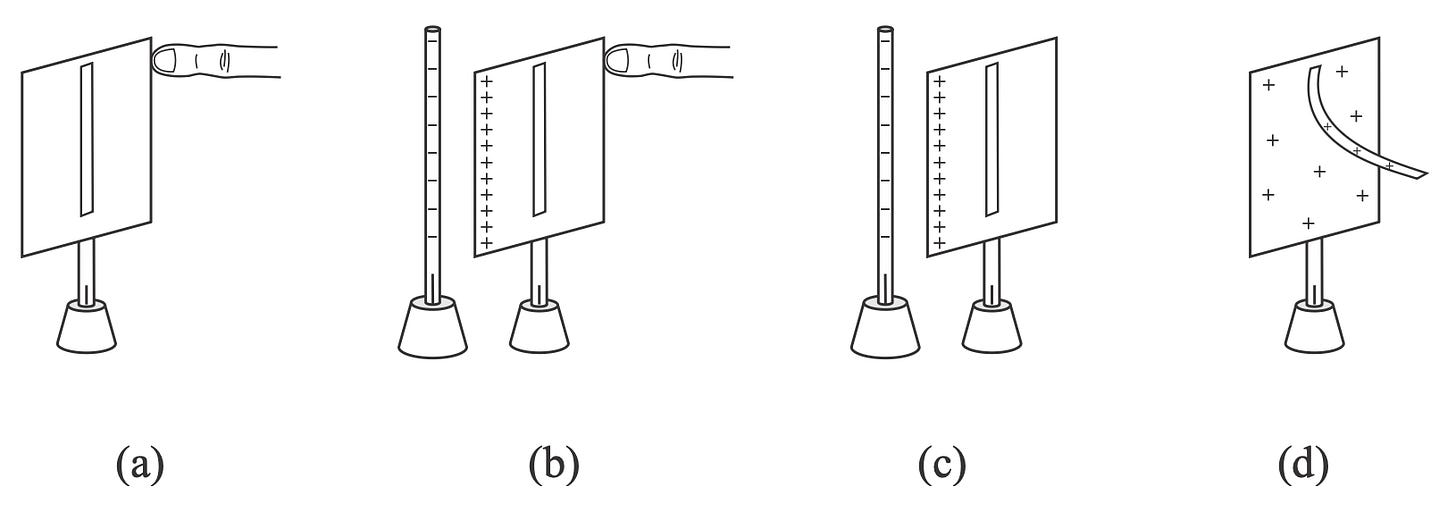 (a)

(b)

(c)

(d)