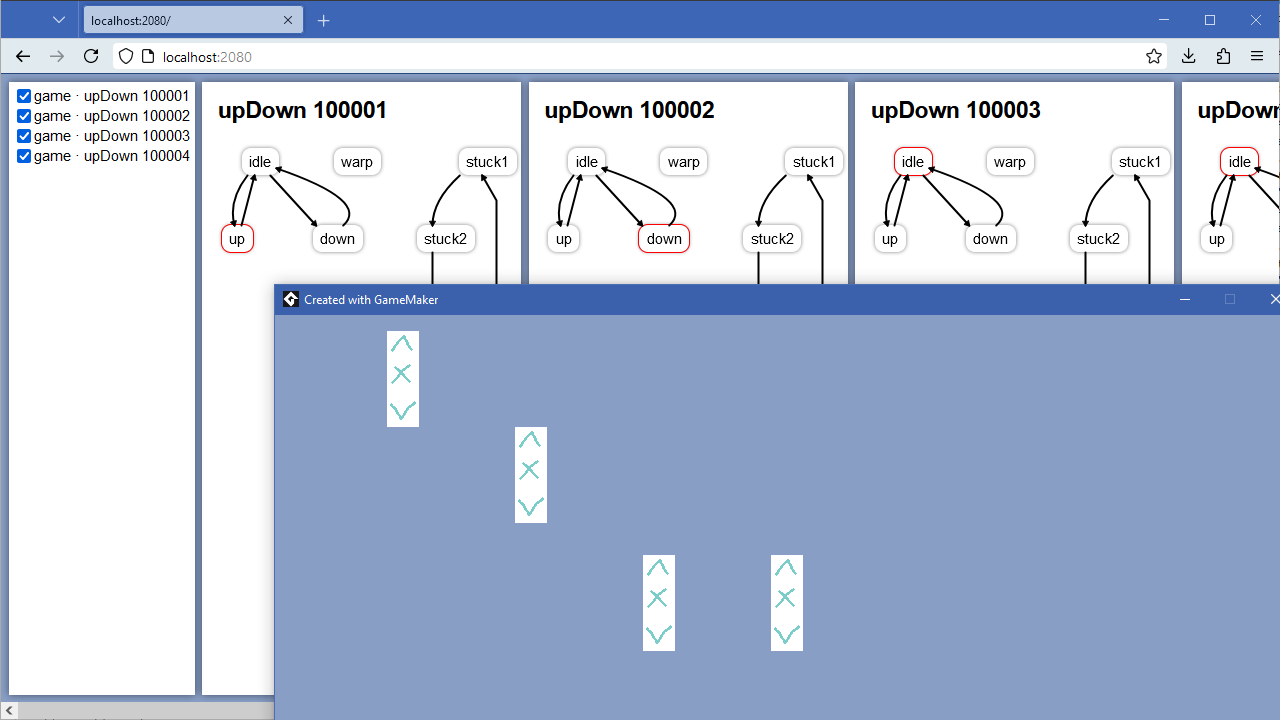 localhost:2080/

localhost:2080

game · upDown 100001
game · upDown 100002
game · upDown 100003
game · upDown 100004

upDown 100001

idle
warp
stuck1
up
down
stuck2

upDown 100002

idle
warp
stuck1
up
down
stuck2

upDown 100003

idle
warp
stuck1
up
down
stuck2

upDown

idle
up

Created with GameMaker