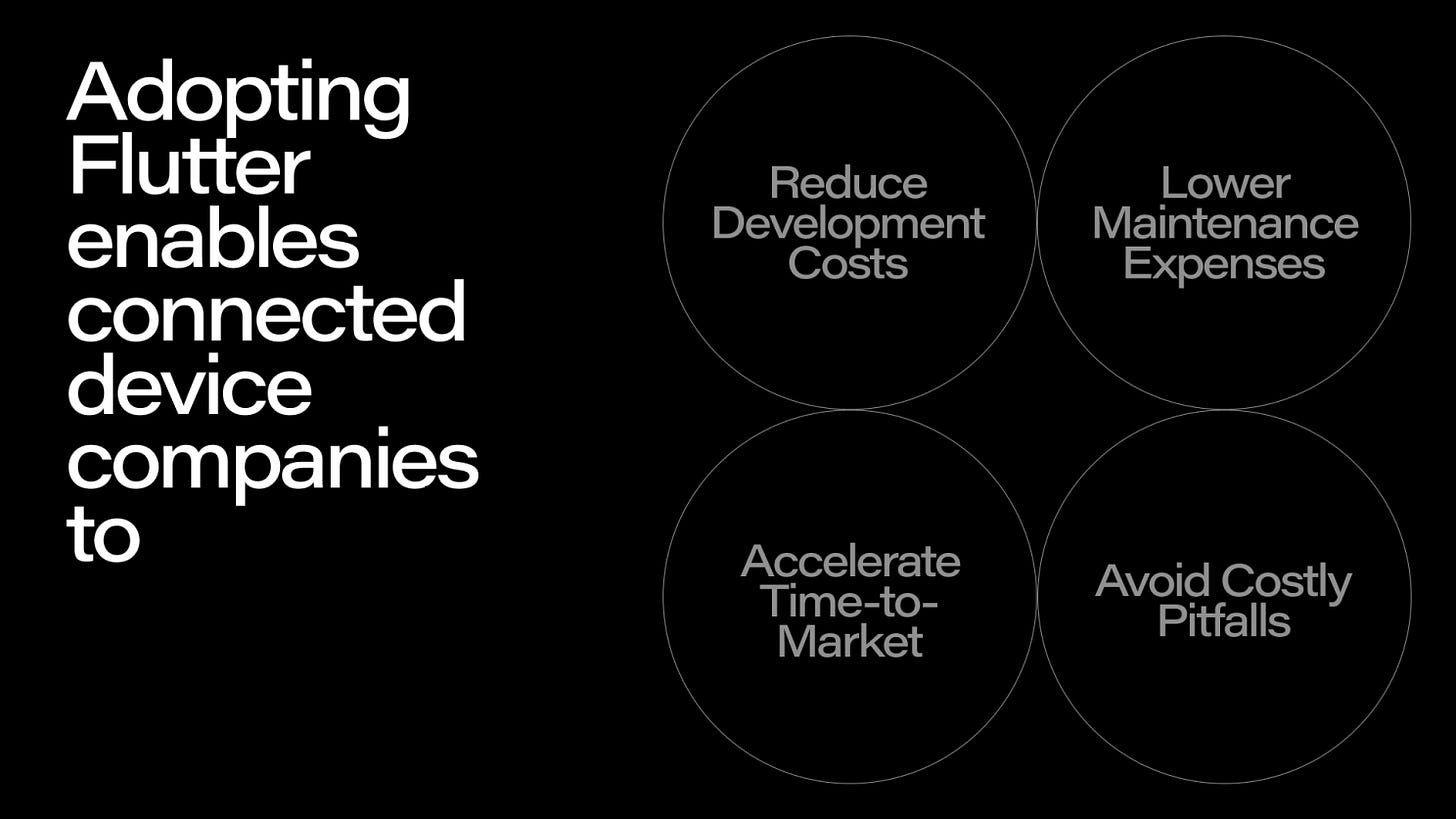 Adopting Flutter enables connected device companies to

Reduce Development Costs

Lower Maintenance Expenses

Accelerate Time-to-Market

Avoid Costly Pitfalls