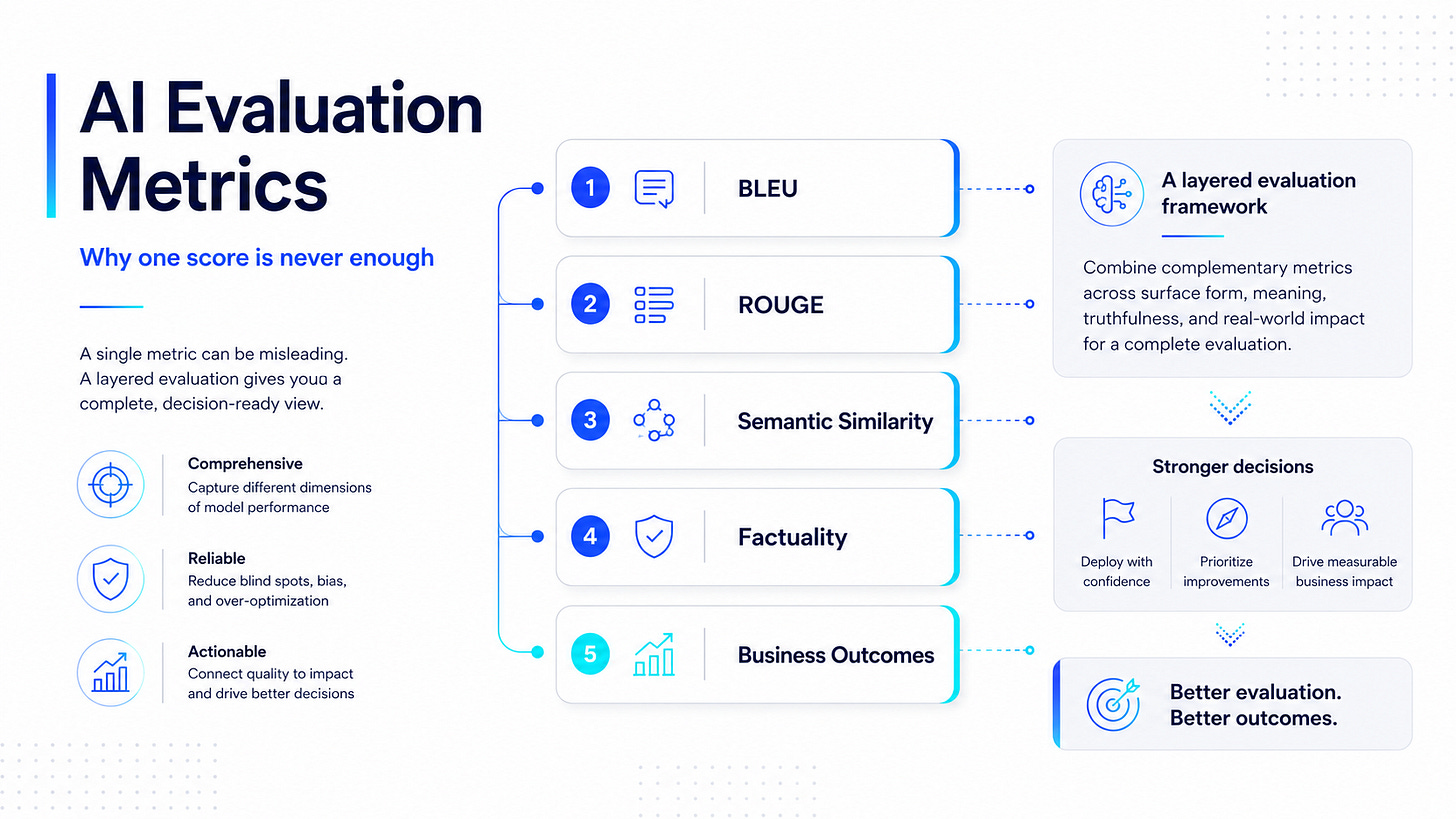 AI Evaluation Metrics

Why one score is never enough

A single metric can be misleading. A layered evaluation gives youa a complete, decision-ready view.

Comprehensive
Capture different dimensions of model performance

Reliable
Reduce blind spots, bias, and over-optimization

Actionable
Connect quality to impact and drive better decisions

1 BLEU

2 ROUGE

3 Semantic Similarity

4 Factuality

5 Business Outcomes

A layered evaluation framework

Combine complementary metrics across surface form, meaning, truthfulness, and real-world impact for a complete evaluation.

Stronger decisions

Deploy with confidence

Prioritize improvements

Drive measurable business impact

Better evaluation.
Better outcomes.