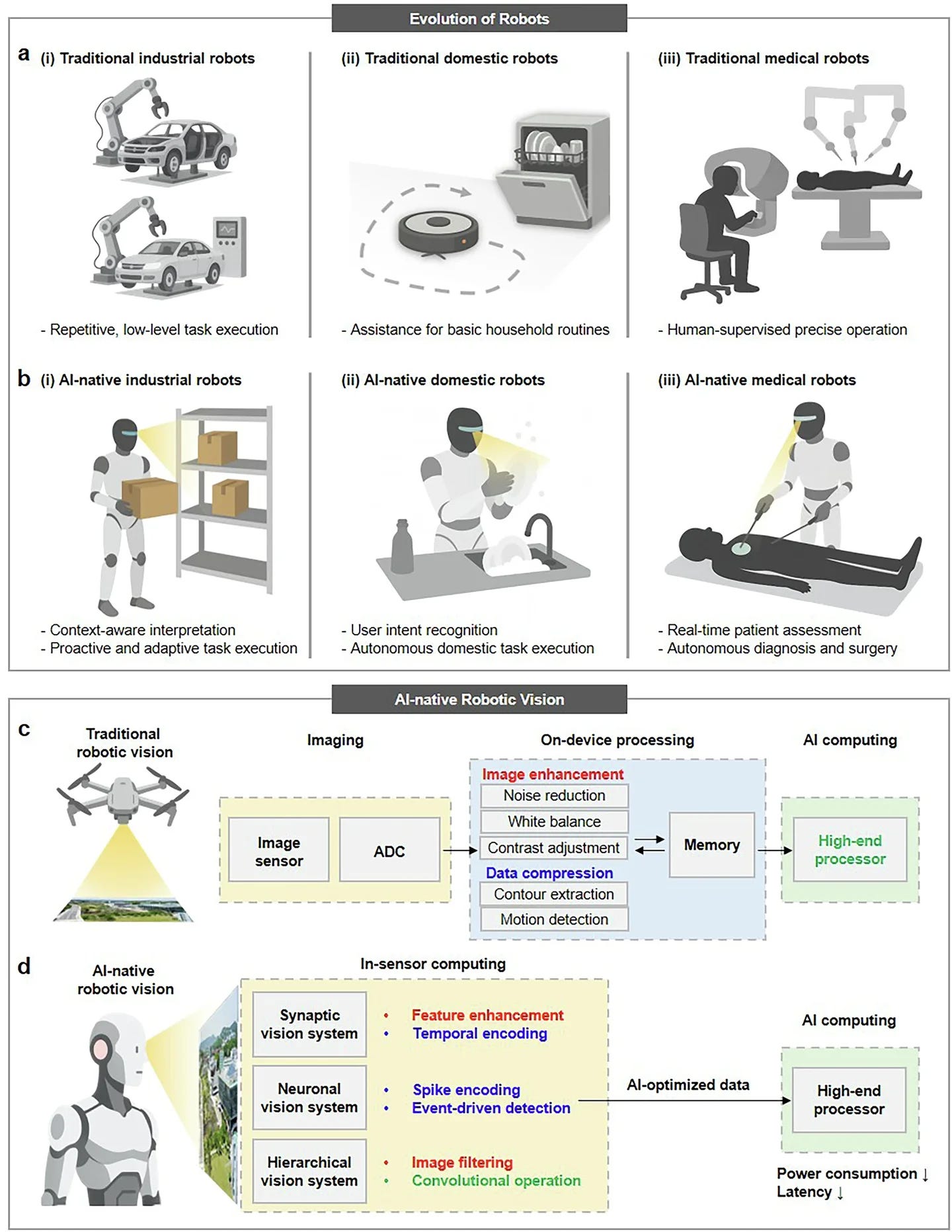 Evolution of Robots

a (i) Traditional industrial robots

- Repetitive, low-level task execution

(ii) Traditional domestic robots

- Assistance for basic household routines

(iii) Traditional medical robots

- Human-supervised precise operation

b (i) AI-native industrial robots

- Context-aware interpretation
- Proactive and adaptive task execution

(ii) AI-native domestic robots

- User intent recognition
- Autonomous domestic task execution

(iii) AI-native medical robots

- Real-time patient assessment
- Autonomous diagnosis and surgery

AI-native Robotic Vision

c Traditional robotic vision

Imaging

Image sensor

ADC

On-device processing

Image enhancement

Noise reduction

White balance

Contrast adjustment

Data compression

Contour extraction

Motion detection

Memory

AI computing

High-end processor

d AI-native robotic vision

In-sensor computing

Synaptic vision system

• Feature enhancement
• Temporal encoding

Neuronal vision system

• Spike encoding
• Event-driven detection

Hierarchical vision system

• Image filtering
• Convolutional operation

AI-optimized data

AI computing

High-end processor

Power consumption ↓
Latency ↓