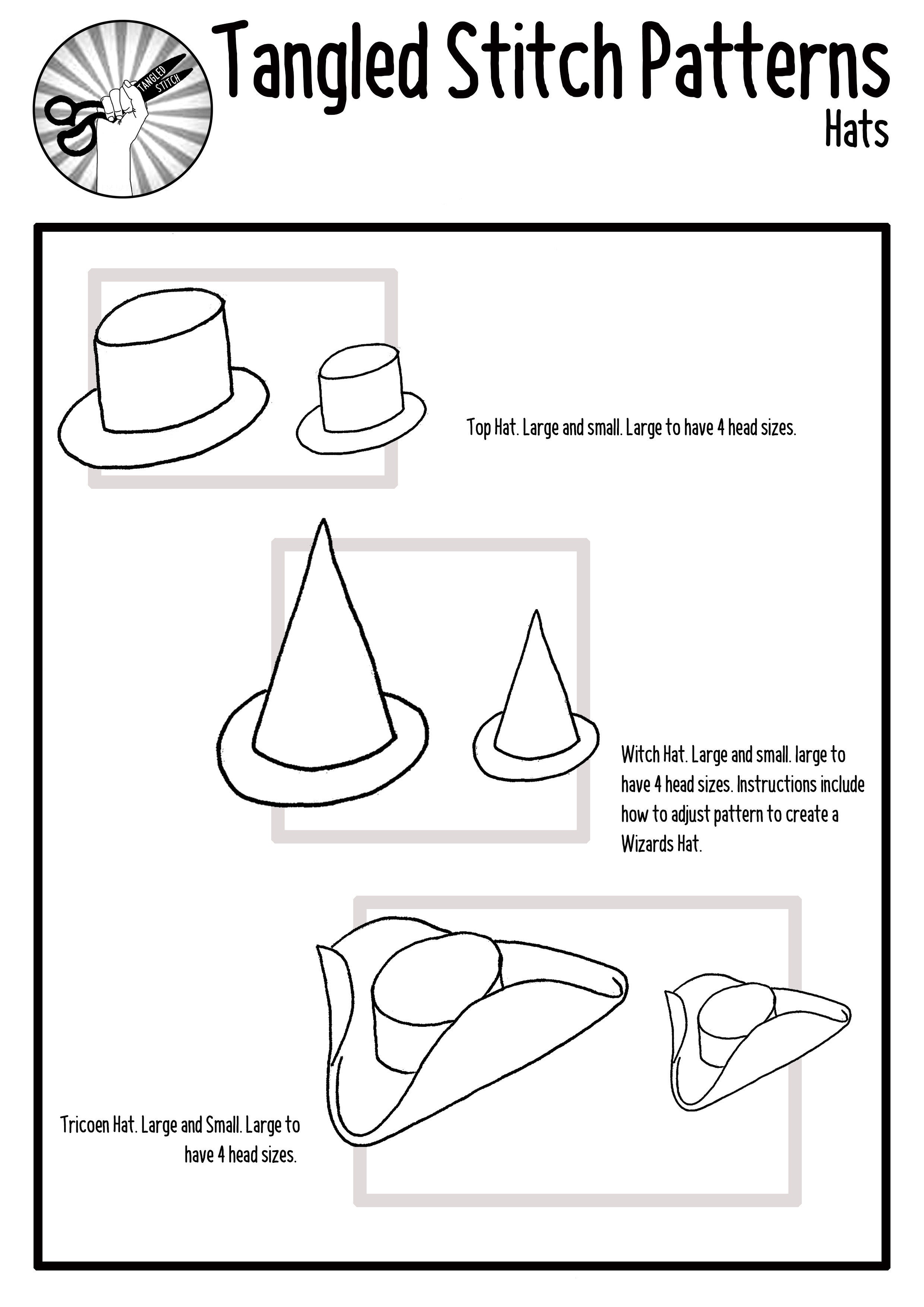 TANGLED STITCH

Tangled Stitch Patterns
Hats

Top Hat. Large and small. Large to have 4 head sizes.

Witch Hat. Large and small. large to have 4 head sizes. Instructions include how to adjust pattern to create a Wizards Hat.

Tricoen Hat. Large and Small. Large to have 4 head sizes.