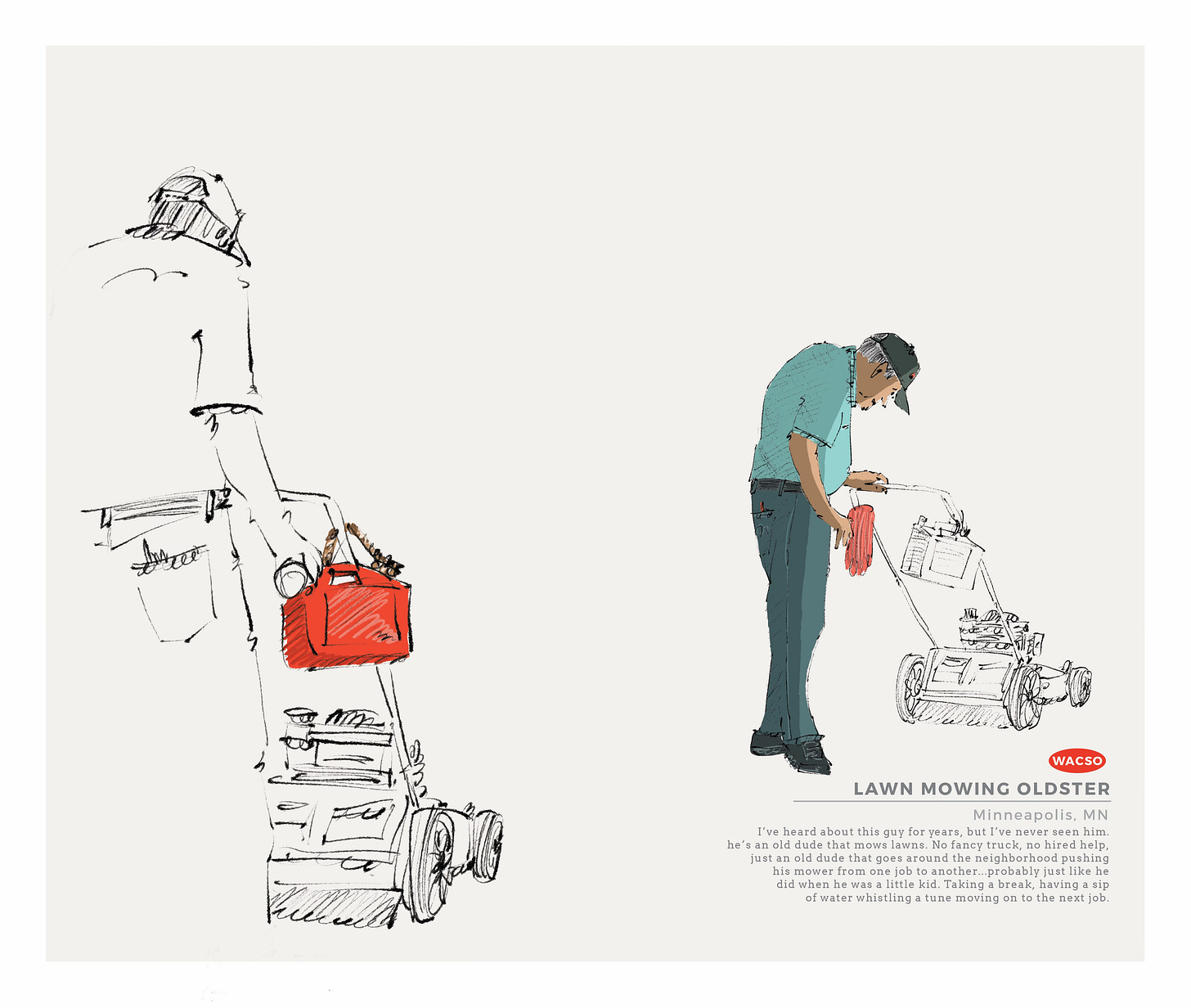 WACSO

LAWN MOWING OLDSTER

Minneapolis, MN

I've heard about this guy for years, but I've never seen him. he's an old dude that mows lawns. No fancy truck, no hired help, just an old dude that goes around the neighborhood pushing his mower from one job to another...probably just like he did when he was a little kid. Taking a break, having a sip of water whistling a tune moving on to the next job.