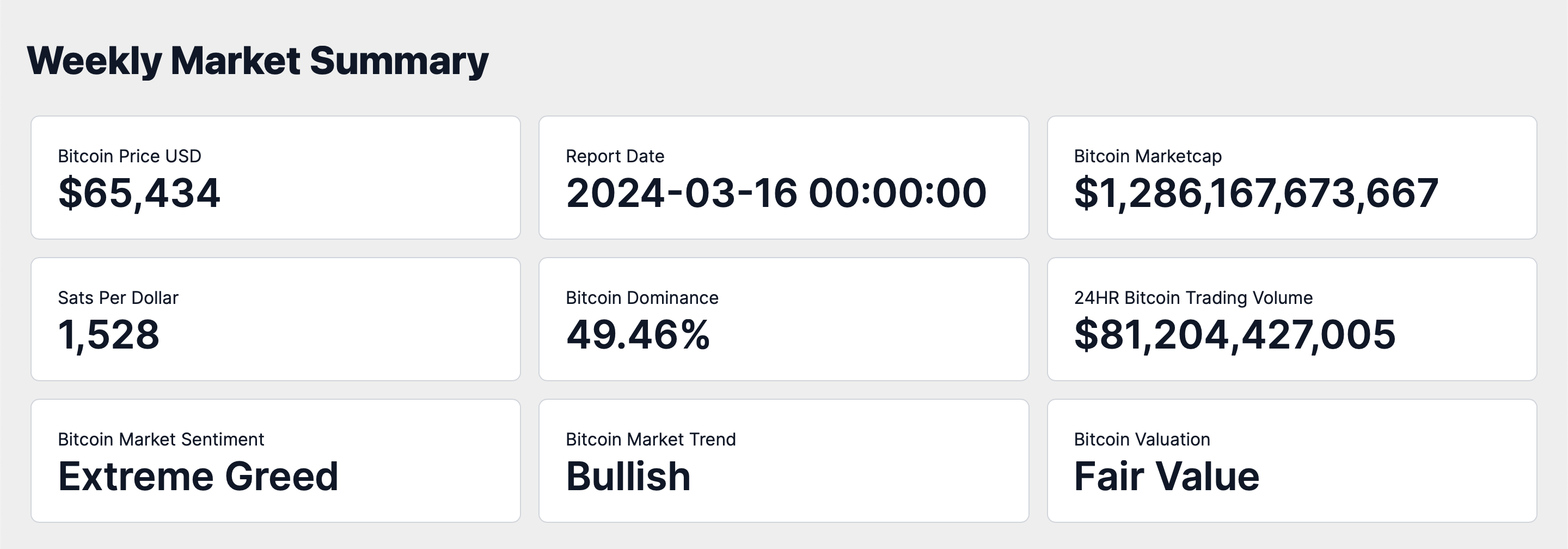 Weekly Market Summary

Bitcoin Price USD
$65,434

Report Date
2024-03-16 00:00:00

Bitcoin Marketcap
$1,286,167,673,667

Sats Per Dollar
1,528

Bitcoin Dominance
49.46%

24HR Bitcoin Trading Volume
$81,204,427,005

Bitcoin Market Sentiment
Extreme Greed

Bitcoin Market Trend
Bullish

Bitcoin Valuation
Fair Value