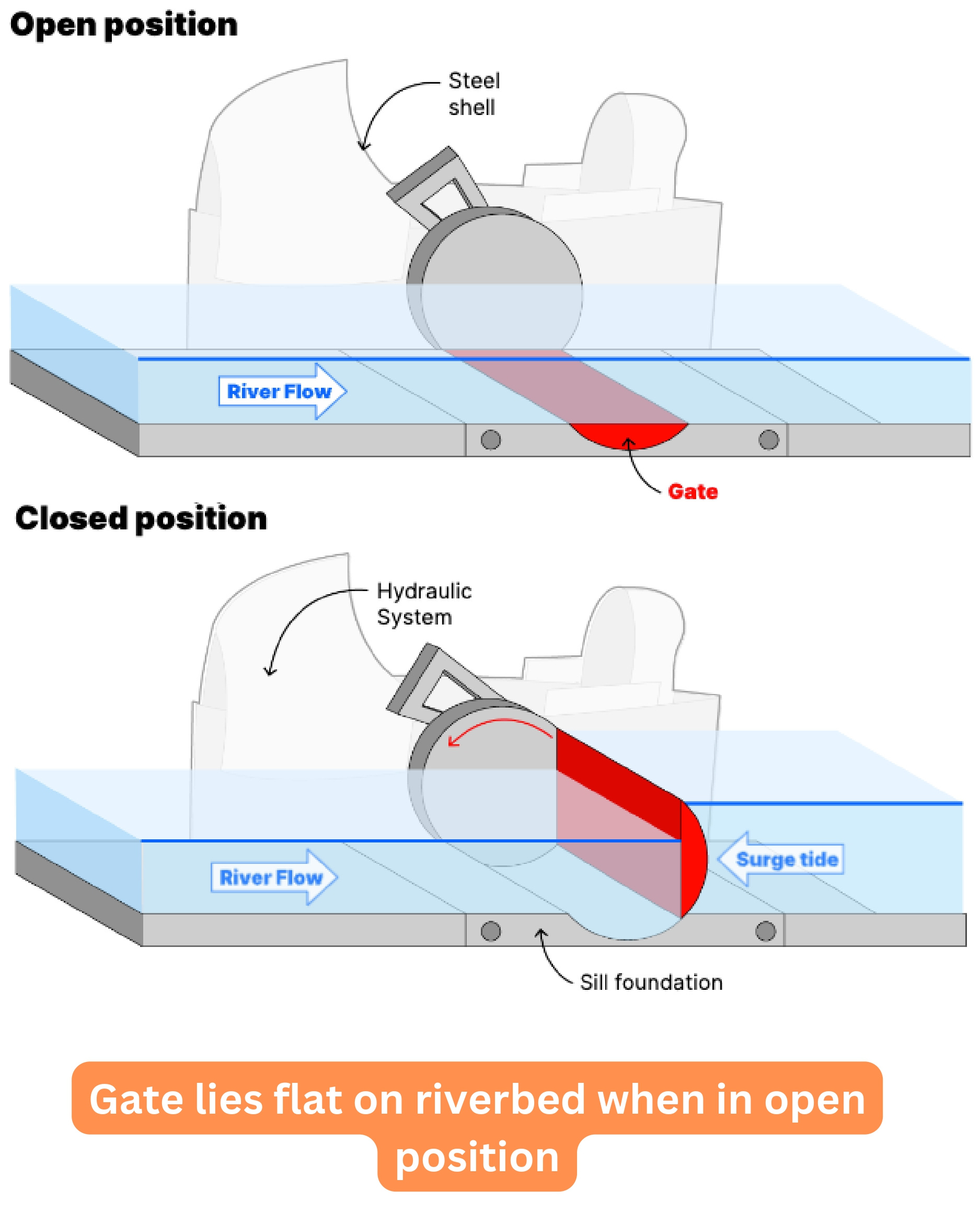 Open position

Steel shell

River Flow

Gate

Closed position

Hydraulic System

River Flow

Surge tide

Sill foundation

Gate lies flat on riverbed when in open position