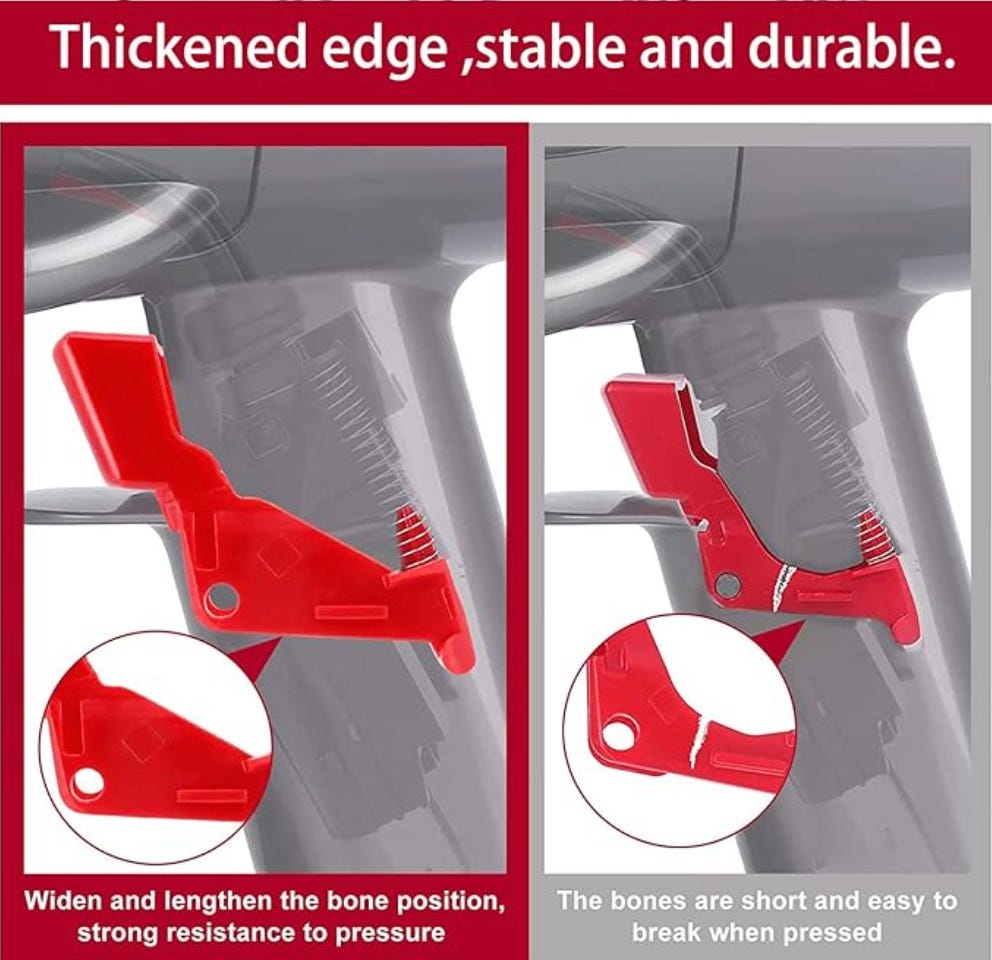 Thickened edge ,stable and durable.

Widen and lengthen the bone position, strong resistance to pressure

The bones are short and easy to break when pressed