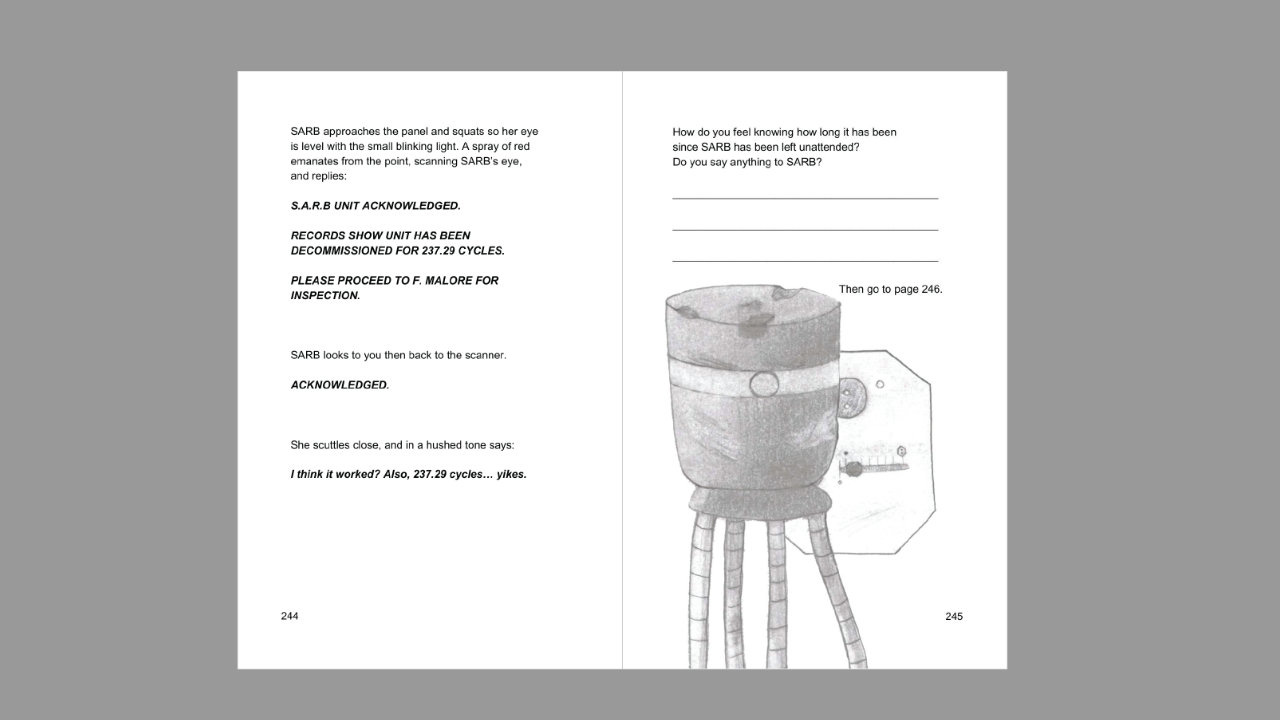 SARB approaches the panel and squats so her eye is level with the small blinking light. A spray of red emanates from the point, scanning SARB's eye, and replies:

S.A.R.B UNIT ACKNOWLEDGED.

RECORDS SHOW UNIT HAS BEEN DECOMMISSIONED FOR 237.29 CYCLES.

PLEASE PROCEED TO F. MALORE FOR INSPECTION.

SARB looks to you then back to the scanner.

ACKNOWLEDGED.

She scuttles close, and in a hushed tone says:

I think it worked? Also, 237.29 cycles… yikes.

244

How do you feel knowing how long it has been since SARB has been left unattended?
Do you say anything to SARB?

Then go to page 246.

245