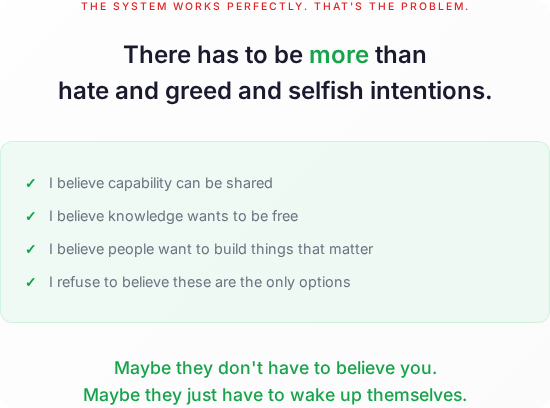 THE SYSTEM WORKS PERFECTLY. THAT'S THE PROBLEM.

There has to be more than hate and greed and selfish intentions.

✓ I believe capability can be shared
✓ I believe knowledge wants to be free
✓ I believe people want to build things that matter
✓ I refuse to believe these are the only options

Maybe they don't have to believe you.
Maybe they just have to wake up themselves.