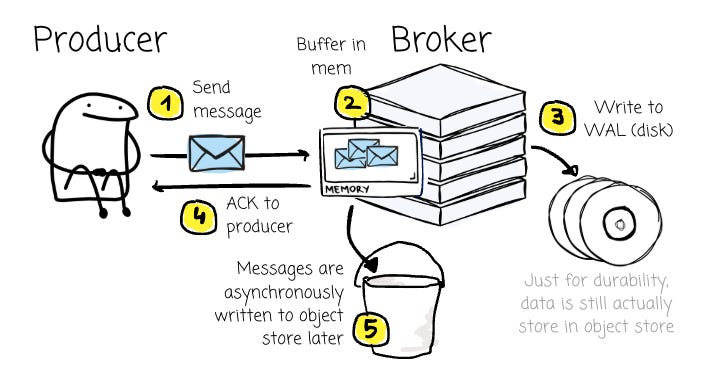 Producer

Broker

Buffer in mem

1 Send message

2

MEMORY

3 Write to WAL (disk)

4 ACK to producer

Messages are asynchronously written to object store later

5

Just for durability, data is still actually store in object store