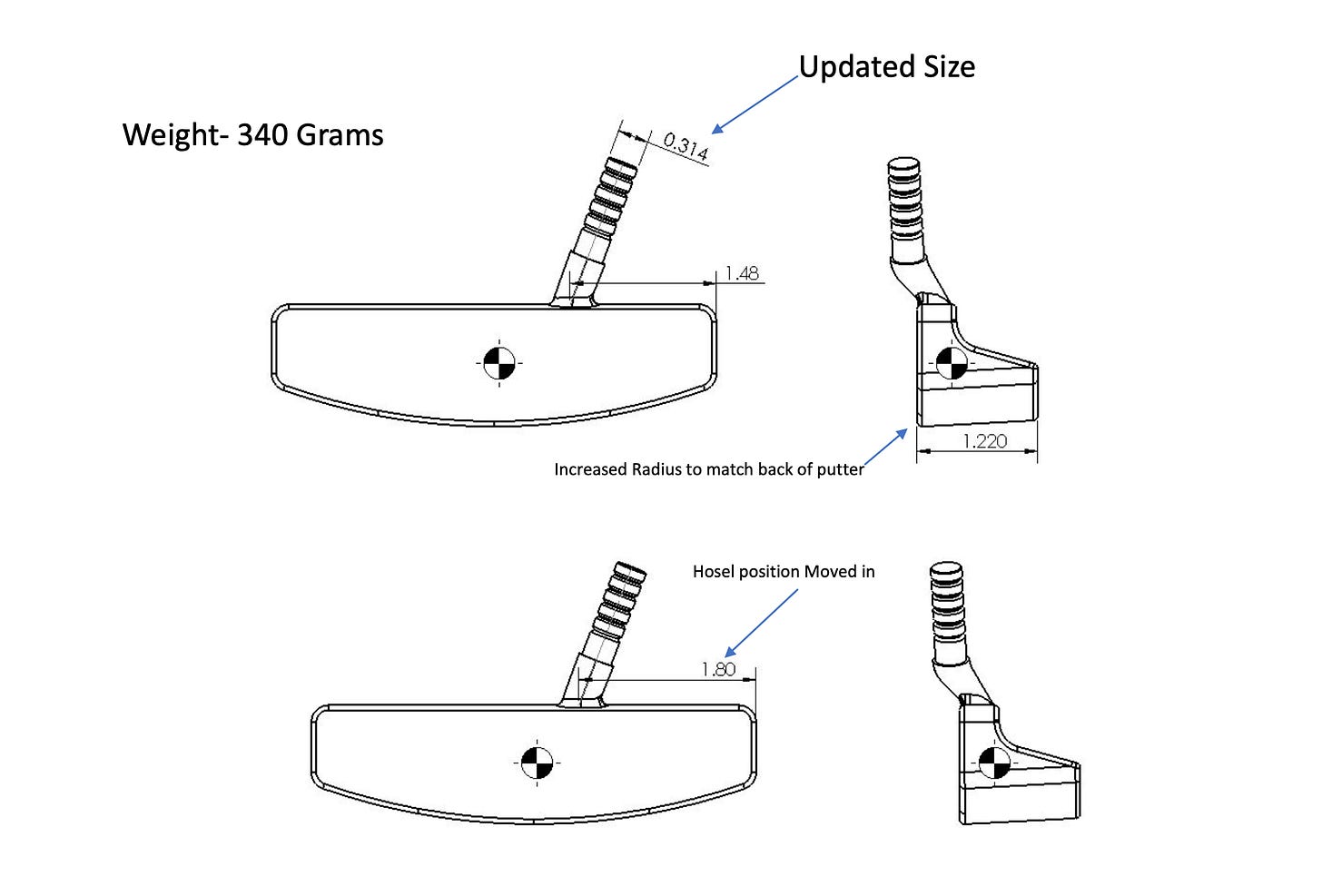 Updated Size

Weight- 340 Grams

0.314

1.48

1.220

Increased Radius to match back of putter

Hosel position Moved in

1.80