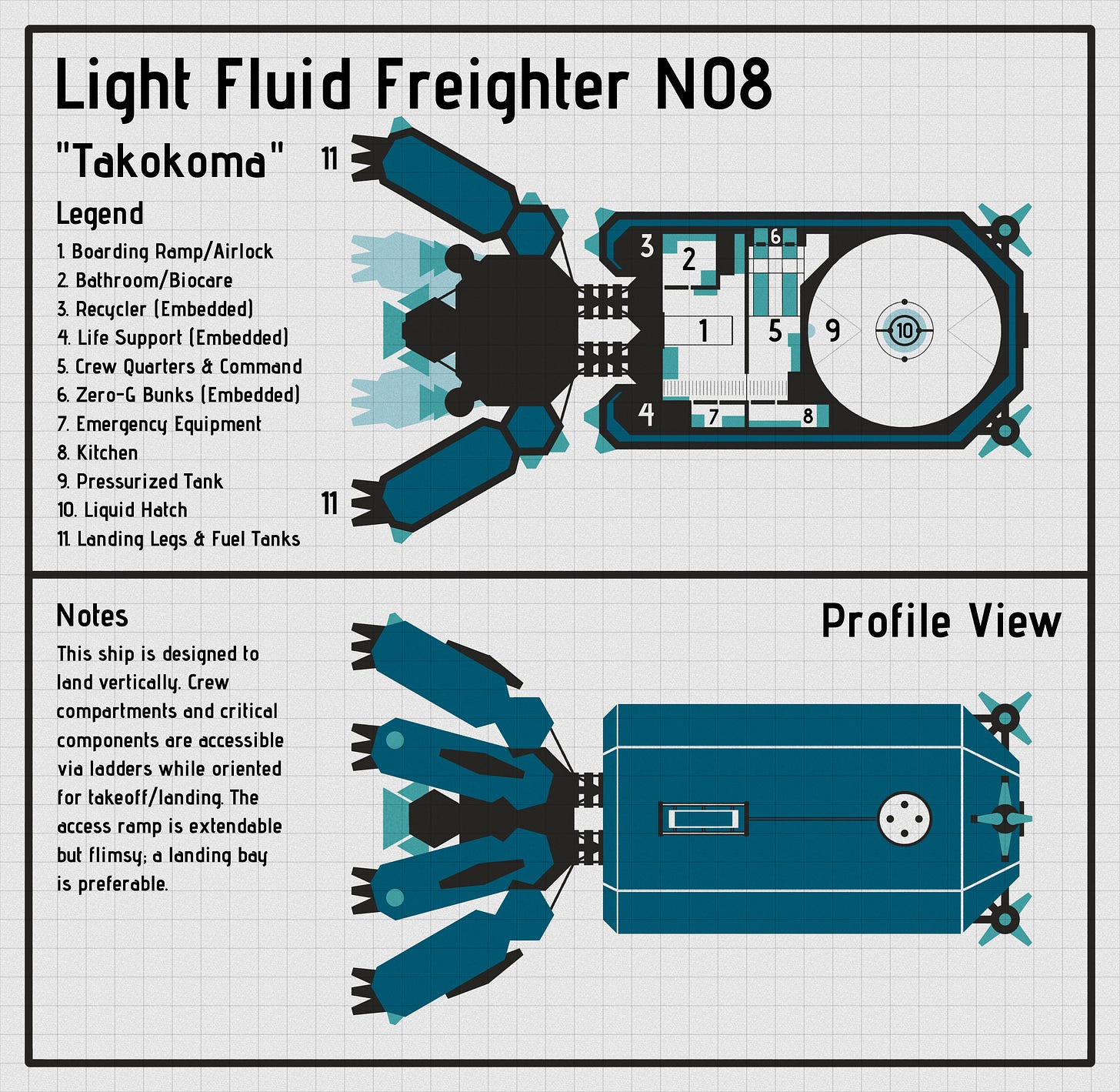 Light Fluid Freighter N08

"Takokoma"

Legend
1. Boarding Ramp/Airlock
2. Bathroom/Biocare
3. Recycler (Embedded)
4. Life Support (Embedded)
5. Crew Quarters & Command
6. Zero-G Bunks (Embedded)
7. Emergency Equipment
8. Kitchen
9. Pressurized Tank
10. Liquid Hatch
11. Landing Legs & Fuel Tanks

11
3
2
6
1
5
9
10
4
7
8
11

Notes
This ship is designed to land vertically. Crew compartments and critical components are accessible via ladders while oriented for takeoff/landing. The access ramp is extendable but flimsy; a landing bay is preferable.

Profile View