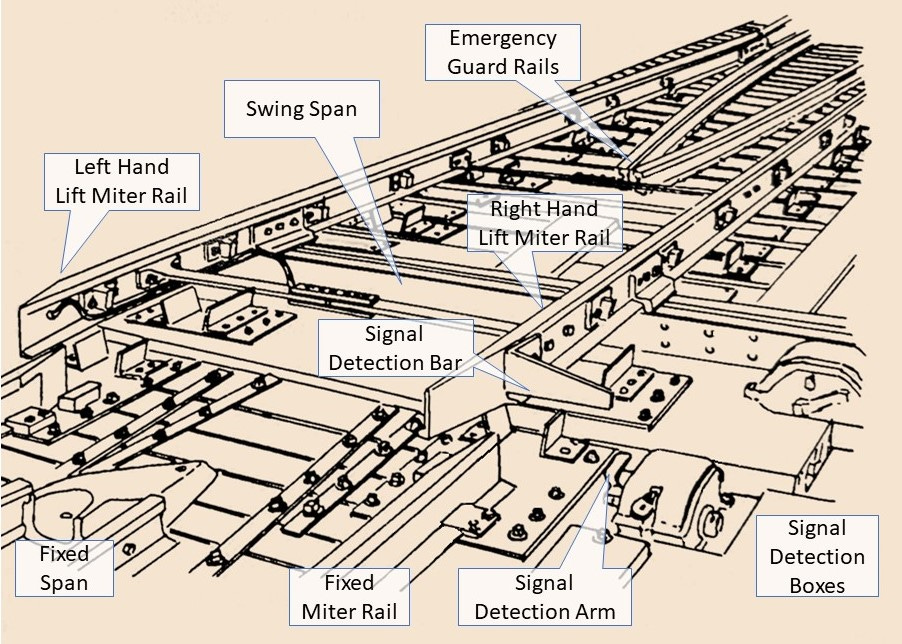 Emergency Guard Rails

Swing Span

Left Hand Lift Miter Rail

Right Hand Lift Miter Rail

Signal Detection Bar

Fixed Span

Fixed Miter Rail

Signal Detection Arm

Signal Detection Boxes