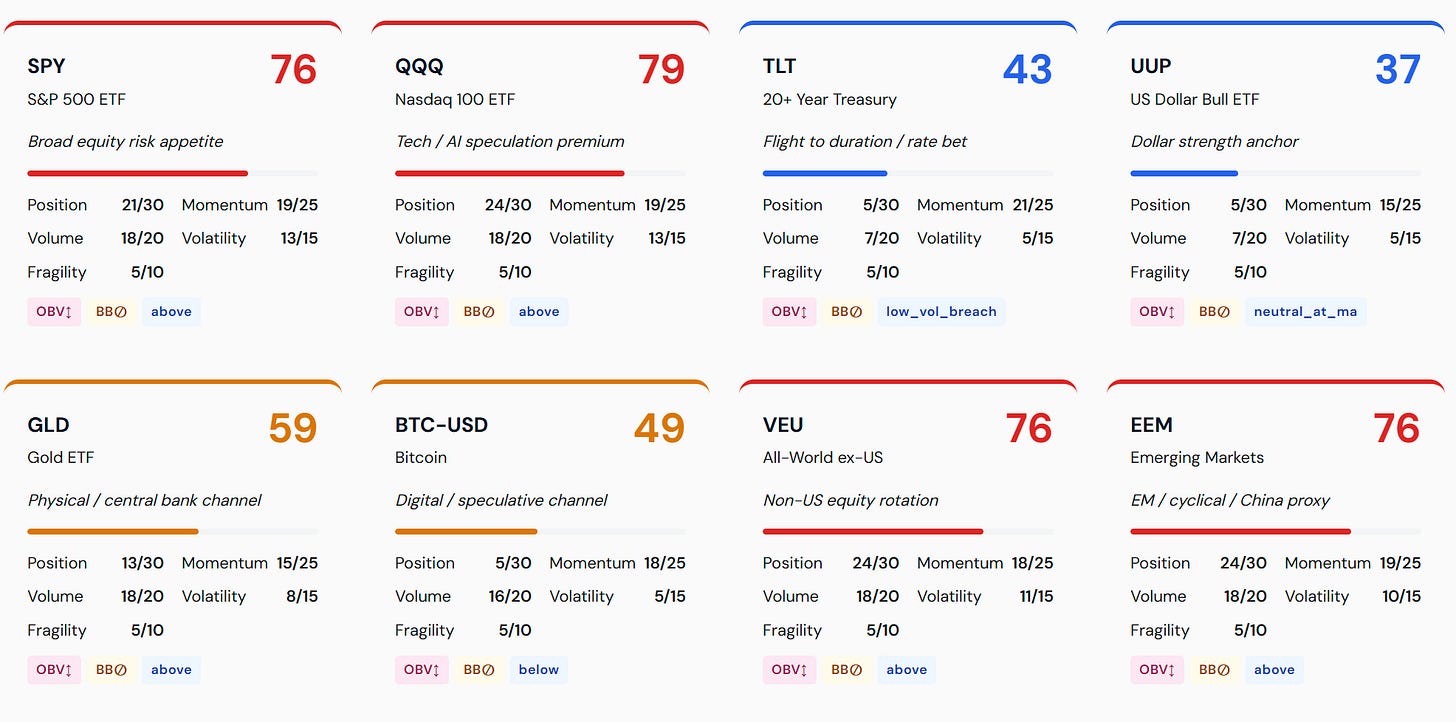 SPY
76
S&P 500 ETF

Broad equity risk appetite

Position 21/30 Momentum 19/25
Volume 18/20 Volatility 13/15
Fragility 5/10

OBV↕ BB∅ above

QQQ
79
Nasdaq 100 ETF

Tech / AI speculation premium

Position 24/30 Momentum 19/25
Volume 18/20 Volatility 13/15
Fragility 5/10

OBV↕ BB∅ above

TLT
43
20+ Year Treasury

Flight to duration / rate bet

Position 5/30 Momentum 21/25
Volume 7/20 Volatility 5/15
Fragility 5/10

OBV↕ BB∅ low_vol_breach

UUP
37
US Dollar Bull ETF

Dollar strength anchor

Position 5/30 Momentum 15/25
Volume 7/20 Volatility 5/15
Fragility 5/10

OBV↕ BB∅ neutral_at_ma

GLD
59
Gold ETF

Physical / central bank channel

Position 13/30 Momentum 15/25
Volume 18/20 Volatility 8/15
Fragility 5/10

OBV↕ BB∅ above

BTC-USD
49
Bitcoin

Digital / speculative channel

Position 5/30 Momentum 18/25
Volume 16/20 Volatility 5/15
Fragility 5/10

OBV↕ BB∅ below

VEU
76
All-World ex-US

Non-US equity rotation

Position 24/30 Momentum 18/25
Volume 18/20 Volatility 11/15
Fragility 5/10

OBV↕ BB∅ above

EEM
76
Emerging Markets

EM / cyclical / China proxy

Position 24/30 Momentum 19/25
Volume 18/20 Volatility 10/15
Fragility 5/10

OBV↕ BB∅ above