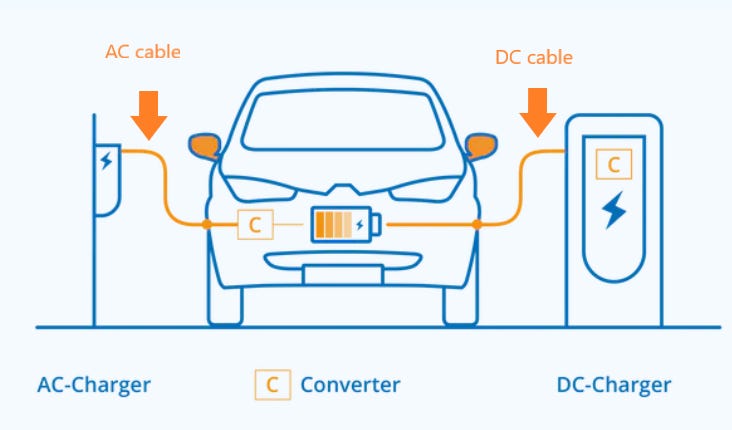 AC cable

DC cable

C

C

AC-Charger

C Converter

DC-Charger