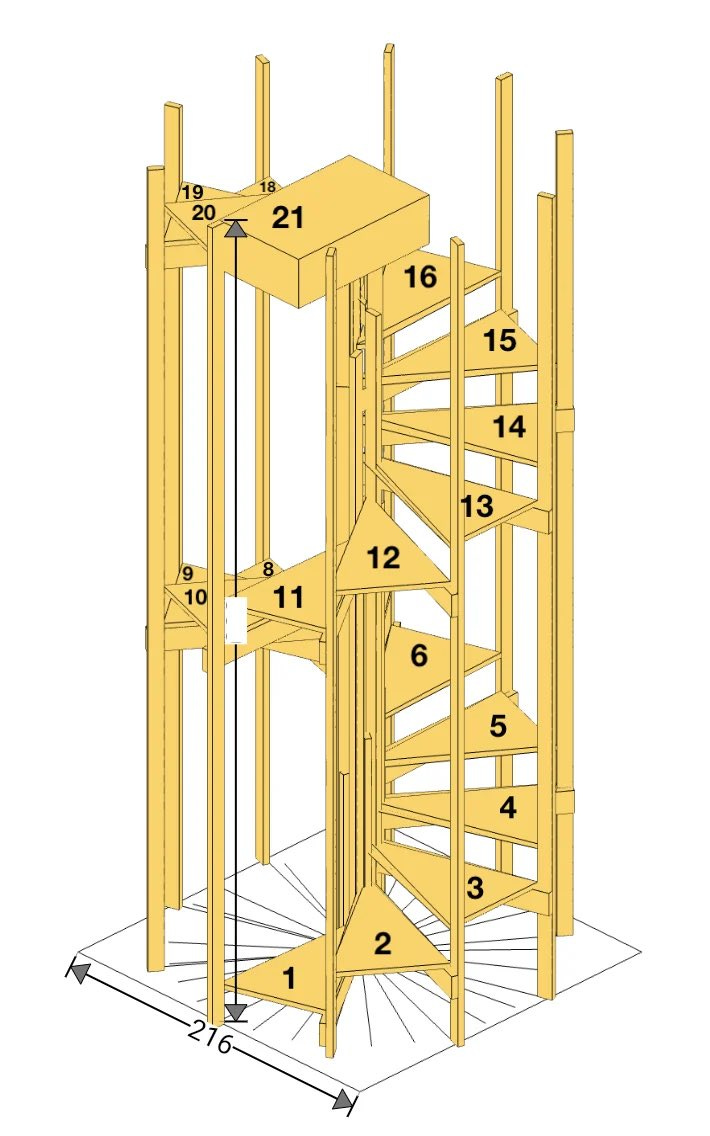 19
18
20
21
16
15
14
13
12
9
8
10
11
6
5
4
3
2
1
216