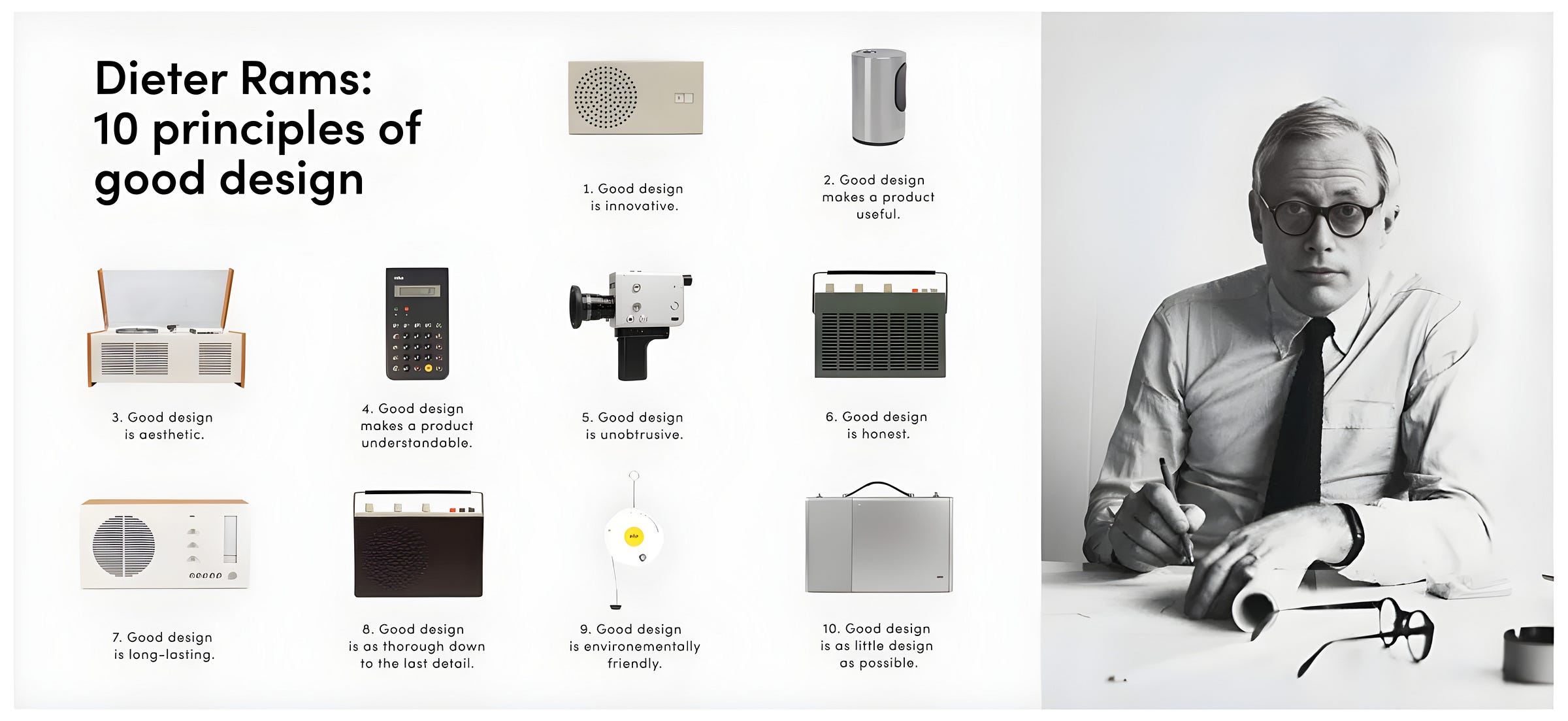 Dieter Rams:
10 principles of
good design

1. Good design is innovative.

2. Good design makes a product useful.

3. Good design is aesthetic.

4. Good design makes a product understandable.

5. Good design is unobtrusive.

6. Good design is honest.

7. Good design is long-lasting.

8. Good design is as thorough down to the last detail.

9. Good design is environementally friendly.

10. Good design is as little design as possible.