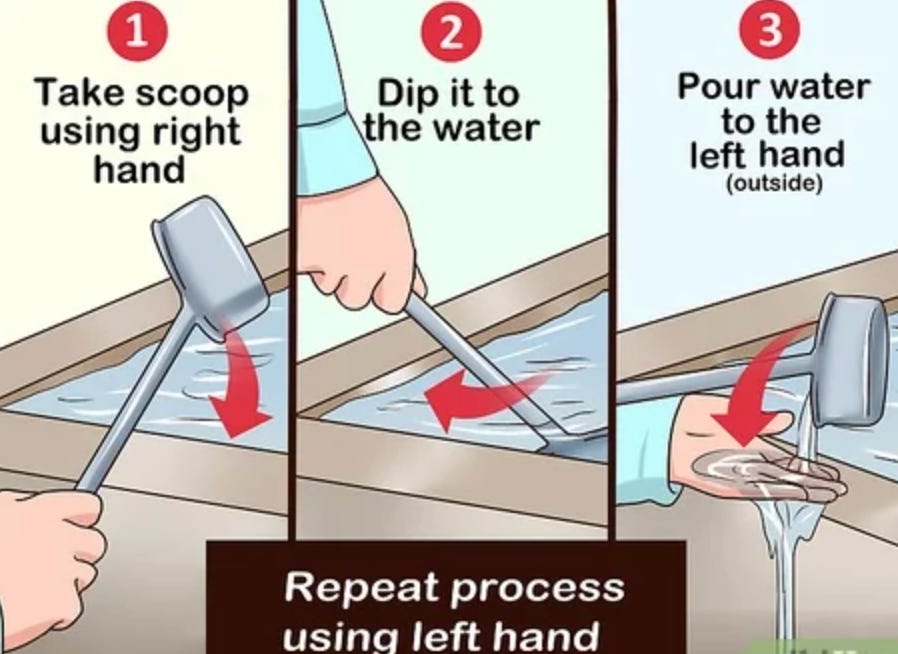 1
Take scoop using right hand

2
Dip it to the water

3
Pour water to the left hand
(outside)

Repeat process using left hand