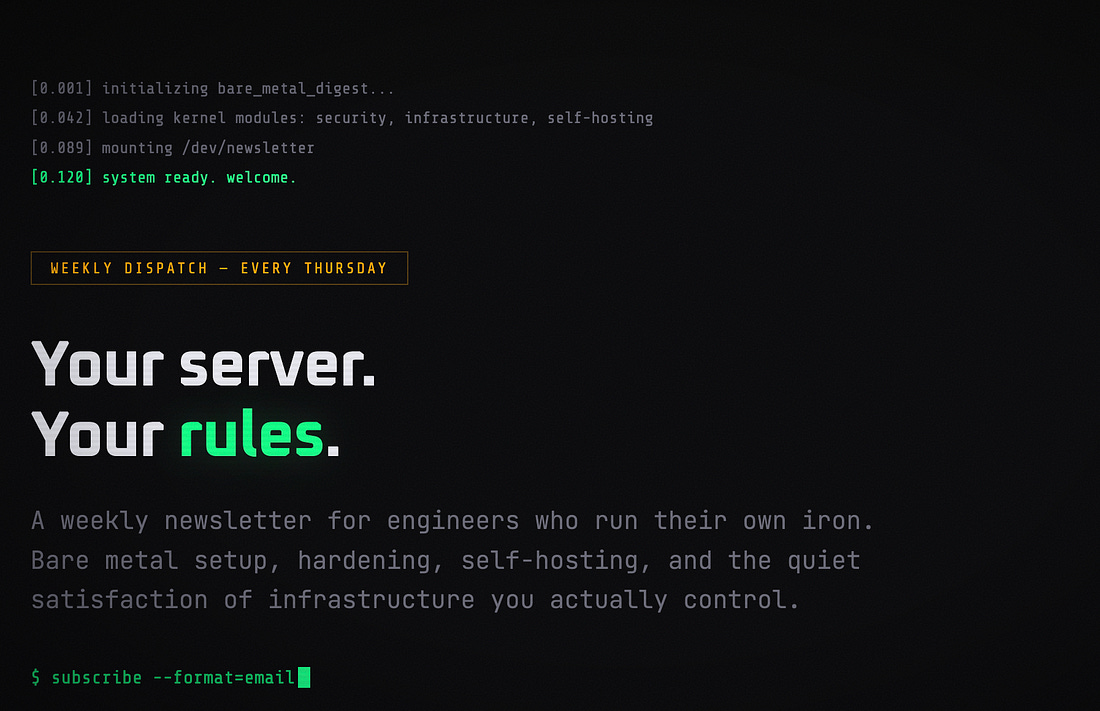 [0.001] initializing bare_metal_digest...
[0.042] loading kernel modules: security, infrastructure, self-hosting
[0.089] mounting /dev/newsletter
[0.120] system ready. welcome.

WEEKLY DISPATCH — EVERY THURSDAY

Your server.
Your rules.

A weekly newsletter for engineers who run their own iron. Bare metal setup, hardening, self-hosting, and the quiet satisfaction of infrastructure you actually control.

$ subscribe --format=email