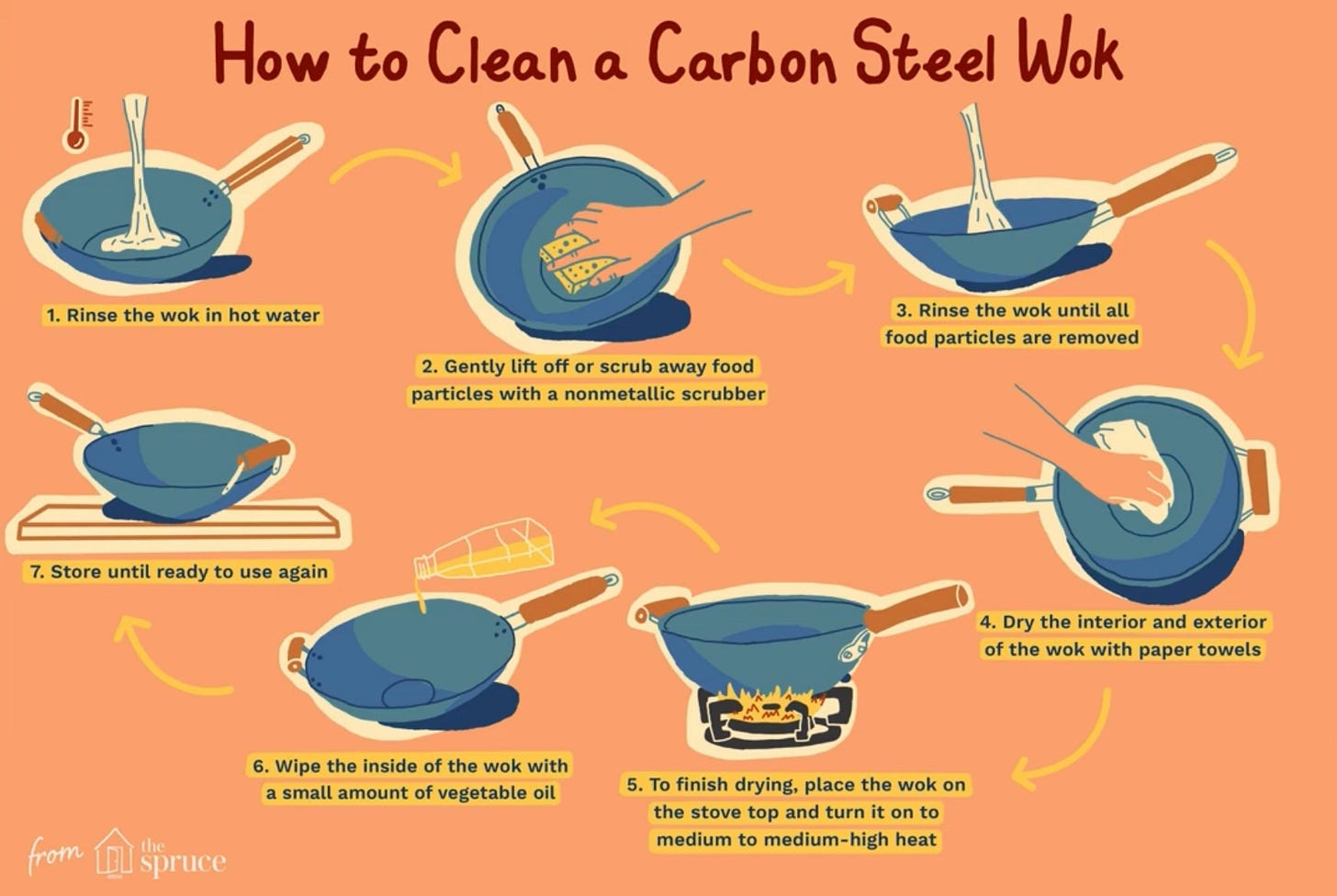 How to Clean a Carbon Steel Wok

1. Rinse the wok in hot water

2. Gently lift off or scrub away food particles with a nonmetallic scrubber

3. Rinse the wok until all food particles are removed

4. Dry the interior and exterior of the wok with paper towels

5. To finish drying, place the wok on the stove top and turn it on to medium to medium-high heat

6. Wipe the inside of the wok with a small amount of vegetable oil

7. Store until ready to use again

from the spruce