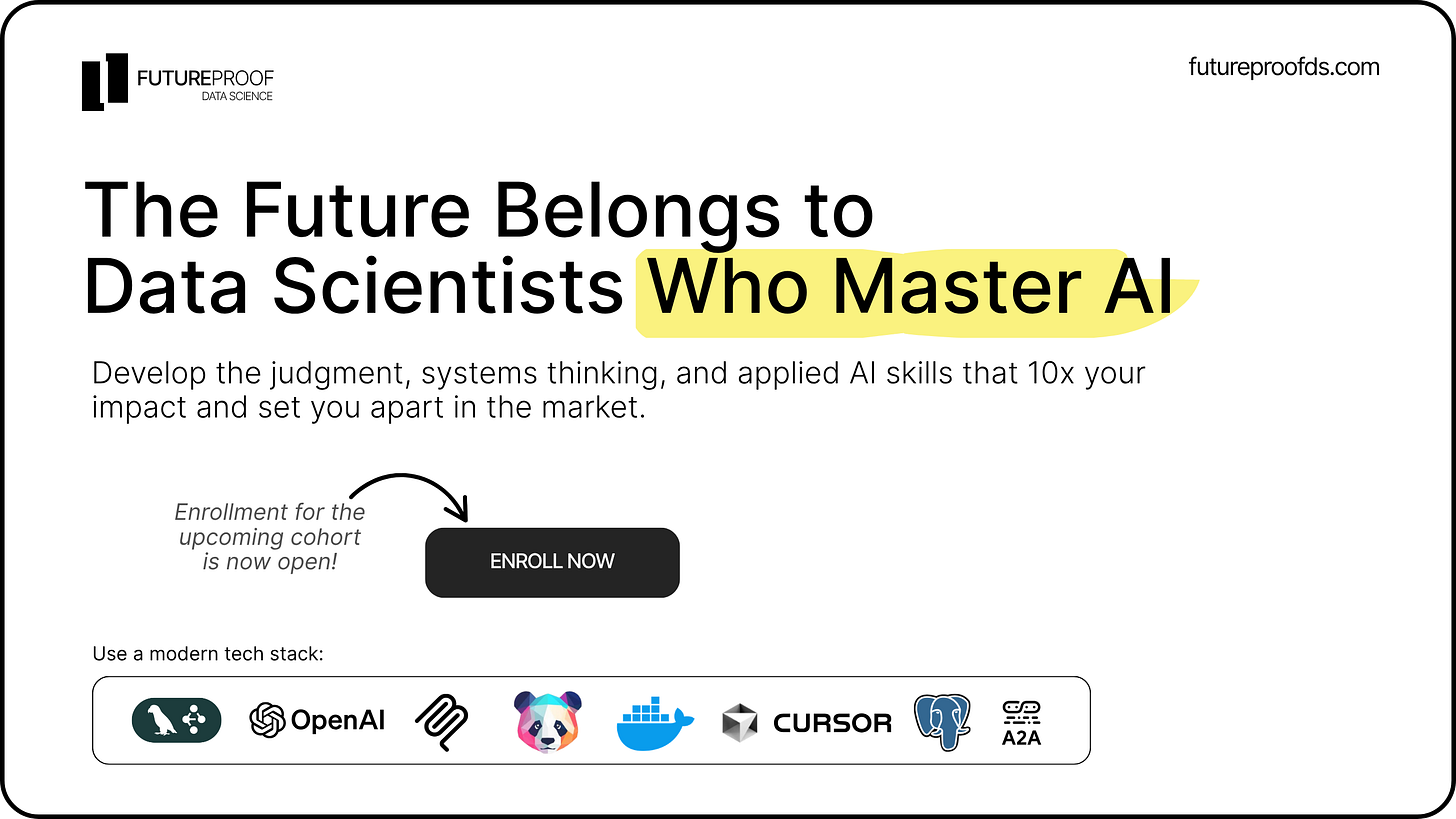 FUTUREPROOF
DATA SCIENCE

futureproofds.com

The Future Belongs to Data Scientists Who Master AI

Develop the judgment, systems thinking, and applied AI skills that 10x your impact and set you apart in the market.

Enrollment for the upcoming cohort is now open!

ENROLL NOW

Use a modern tech stack:

OpenAI

CURSOR

A2A