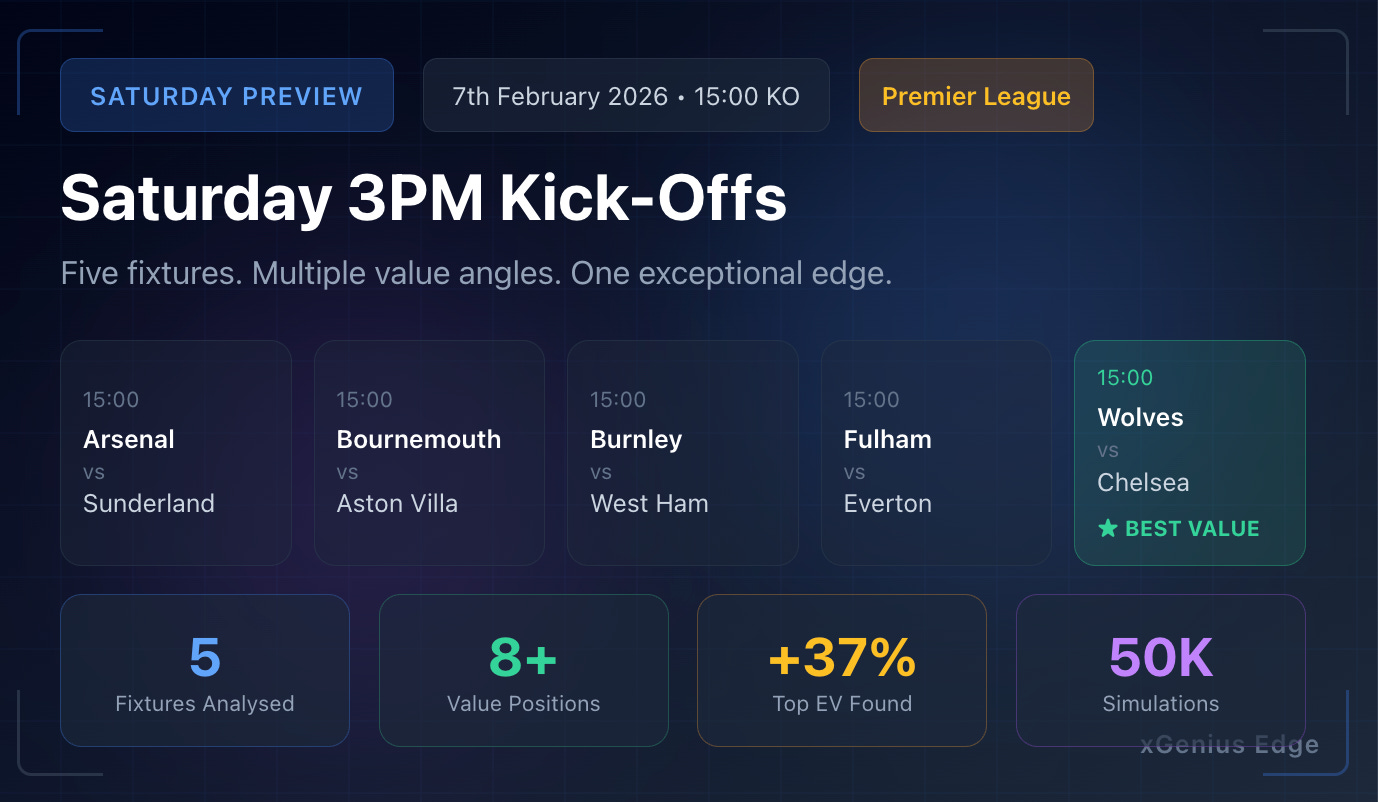 SATURDAY PREVIEW

7th February 2026 • 15:00 KO

Premier League

Saturday 3PM Kick-Offs

Five fixtures. Multiple value angles. One exceptional edge.

15:00
Arsenal
vs
Sunderland

15:00
Bournemouth
vs
Aston Villa

15:00
Burnley
vs
West Ham

15:00
Fulham
vs
Everton

15:00
Wolves
vs
Chelsea
★ BEST VALUE

5
Fixtures Analysed

8+
Value Positions

+37%
Top EV Found

50K
Simulations

xGenius Edge