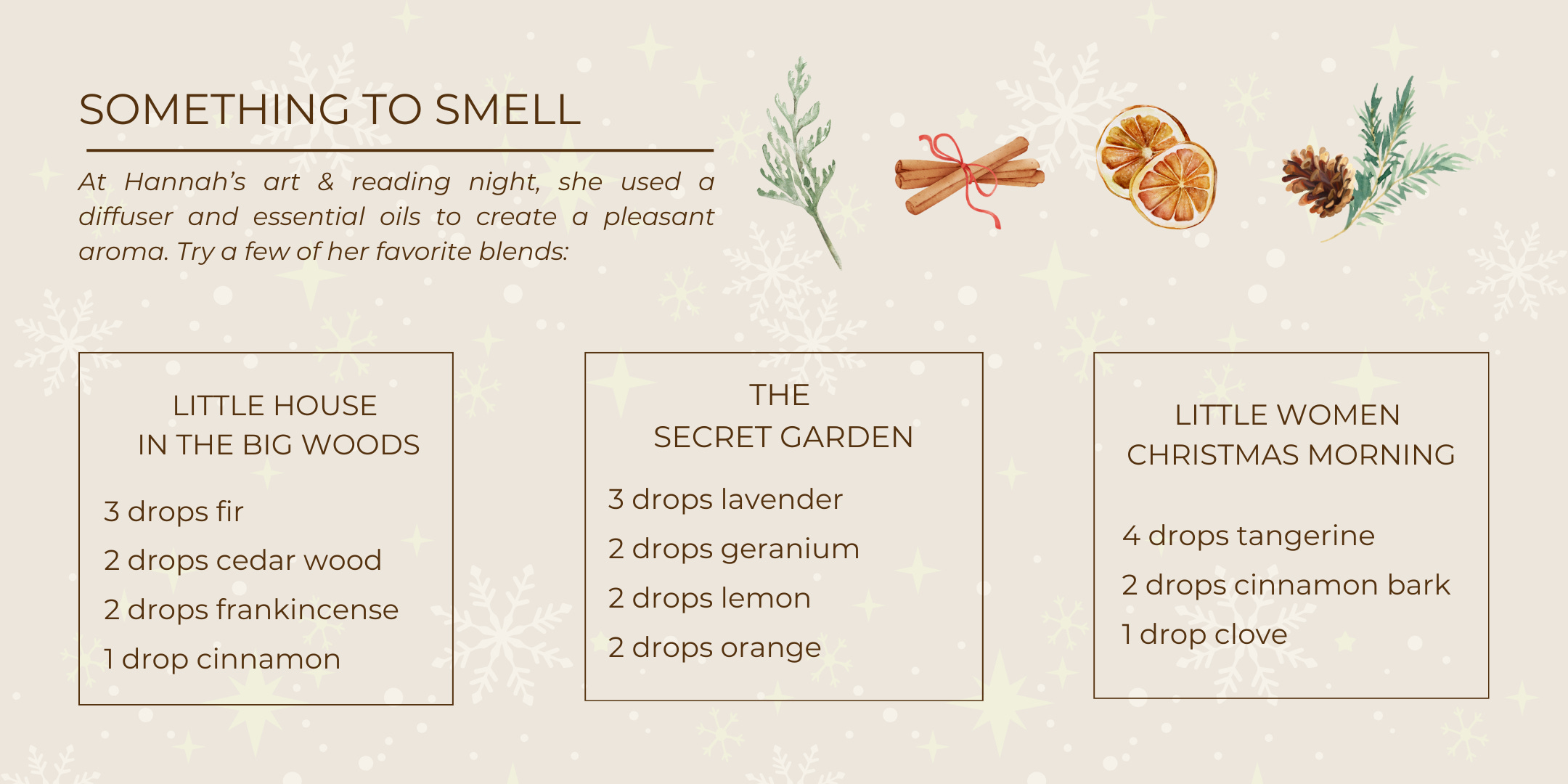 SOMETHING TO SMELL

At Hannah's art & reading night, she used a diffuser and essential oils to create a pleasant aroma. Try a few of her favorite blends:

LITTLE HOUSE IN THE BIG WOODS

3 drops fir
2 drops cedar wood
2 drops frankincense
1 drop cinnamon

THE SECRET GARDEN

3 drops lavender
2 drops geranium
2 drops lemon
2 drops orange

LITTLE WOMEN CHRISTMAS MORNING

4 drops tangerine
2 drops cinnamon bark
1 drop clove