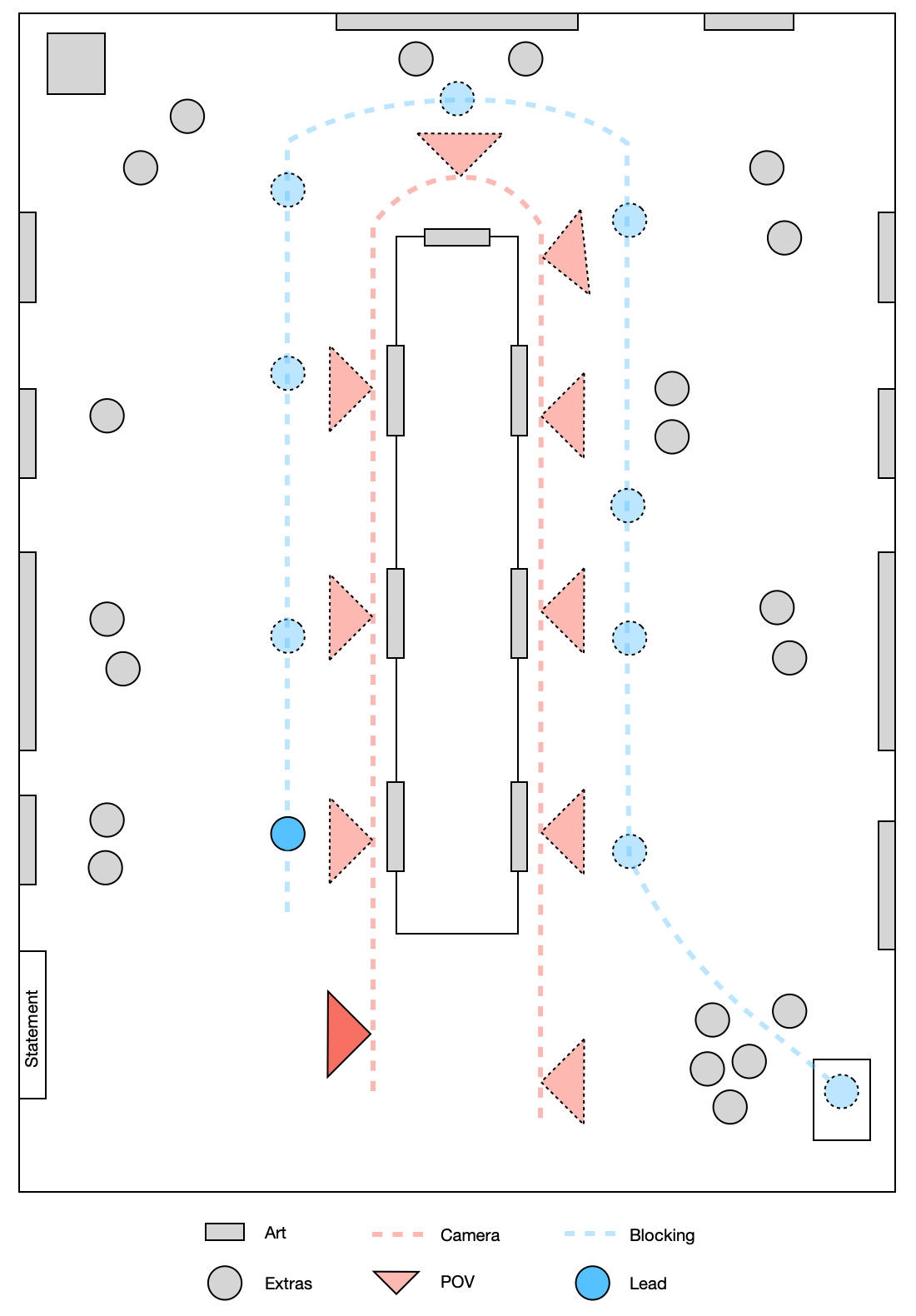 Statement

Art
Camera
Blocking
Extras
POV
Lead