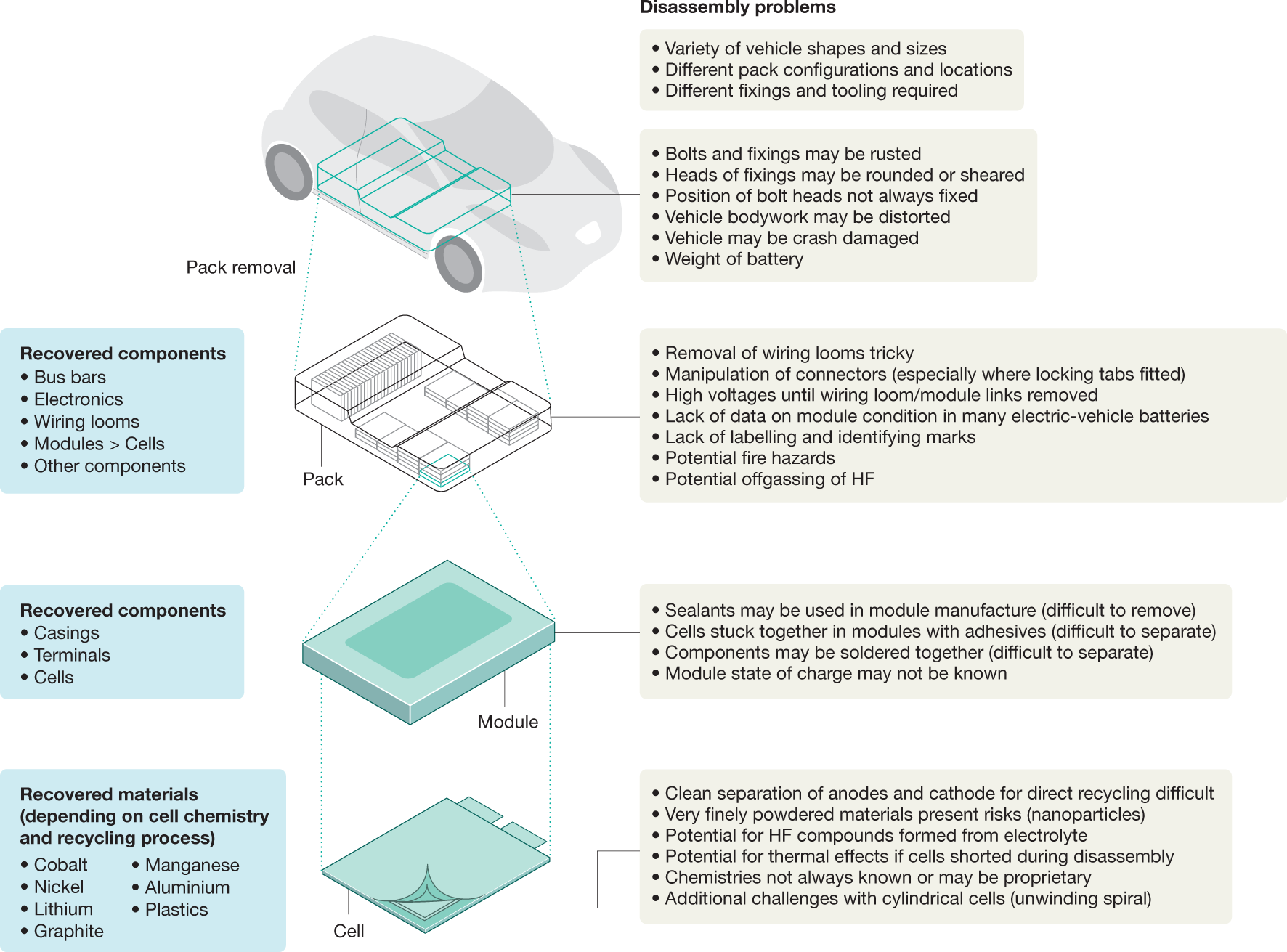 Disassembly problems

• Variety of vehicle shapes and sizes
• Different pack configurations and locations
• Different fixings and tooling required

• Bolts and fixings may be rusted
• Heads of fixings may be rounded or sheared
• Position of bolt heads not always fixed
• Vehicle bodywork may be distorted
• Vehicle may be crash damaged
• Weight of battery

Pack removal

Recovered components
• Bus bars
• Electronics
• Wiring looms
• Modules > Cells
• Other components

Pack

• Removal of wiring looms tricky
• Manipulation of connectors (especially where locking tabs fitted)
• High voltages until wiring loom/module links removed
• Lack of data on module condition in many electric-vehicle batteries
• Lack of labelling and identifying marks
• Potential fire hazards
• Potential offgassing of HF

Recovered components
• Casings
• Terminals
• Cells

Module

• Sealants may be used in module manufacture (difficult to remove)
• Cells stuck together in modules with adhesives (difficult to separate)
• Components may be soldered together (difficult to separate)
• Module state of charge may not be known

Recovered materials (depending on cell chemistry and recycling process)
• Cobalt
• Nickel
• Lithium
• Graphite
• Manganese
• Aluminium
• Plastics

Cell

• Clean separation of anodes and cathode for direct recycling difficult
• Very finely powdered materials present risks (nanoparticles)
• Potential for HF compounds formed from electrolyte
• Potential for thermal effects if cells shorted during disassembly
• Chemistries not always known or may be proprietary
• Additional challenges with cylindrical cells (unwinding spiral)