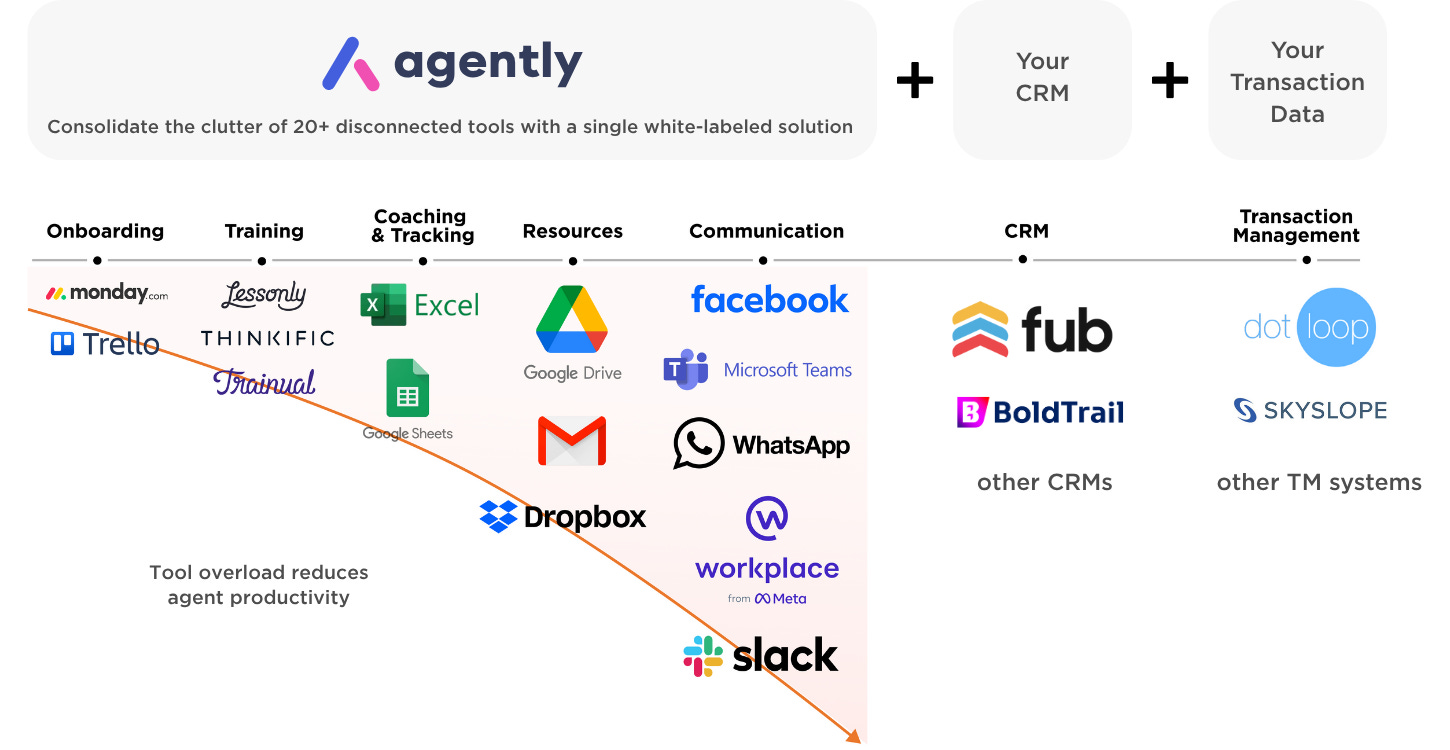 agently

Consolidate the clutter of 20+ disconnected tools with a single white-labeled solution

+

Your CRM

+

Your Transaction Data

Onboarding

Training

Coaching & Tracking

Resources

Communication

CRM

Transaction Management

monday.com

Trello

Lessonly

THINKIFIC

Trainual

Excel

Google Sheets

Google Drive

Dropbox

facebook

Microsoft Teams

WhatsApp

workplace from Meta

slack

fub

BoldTrail

other CRMs

dot loop

SKYSLOPE

other TM systems

Tool overload reduces agent productivity