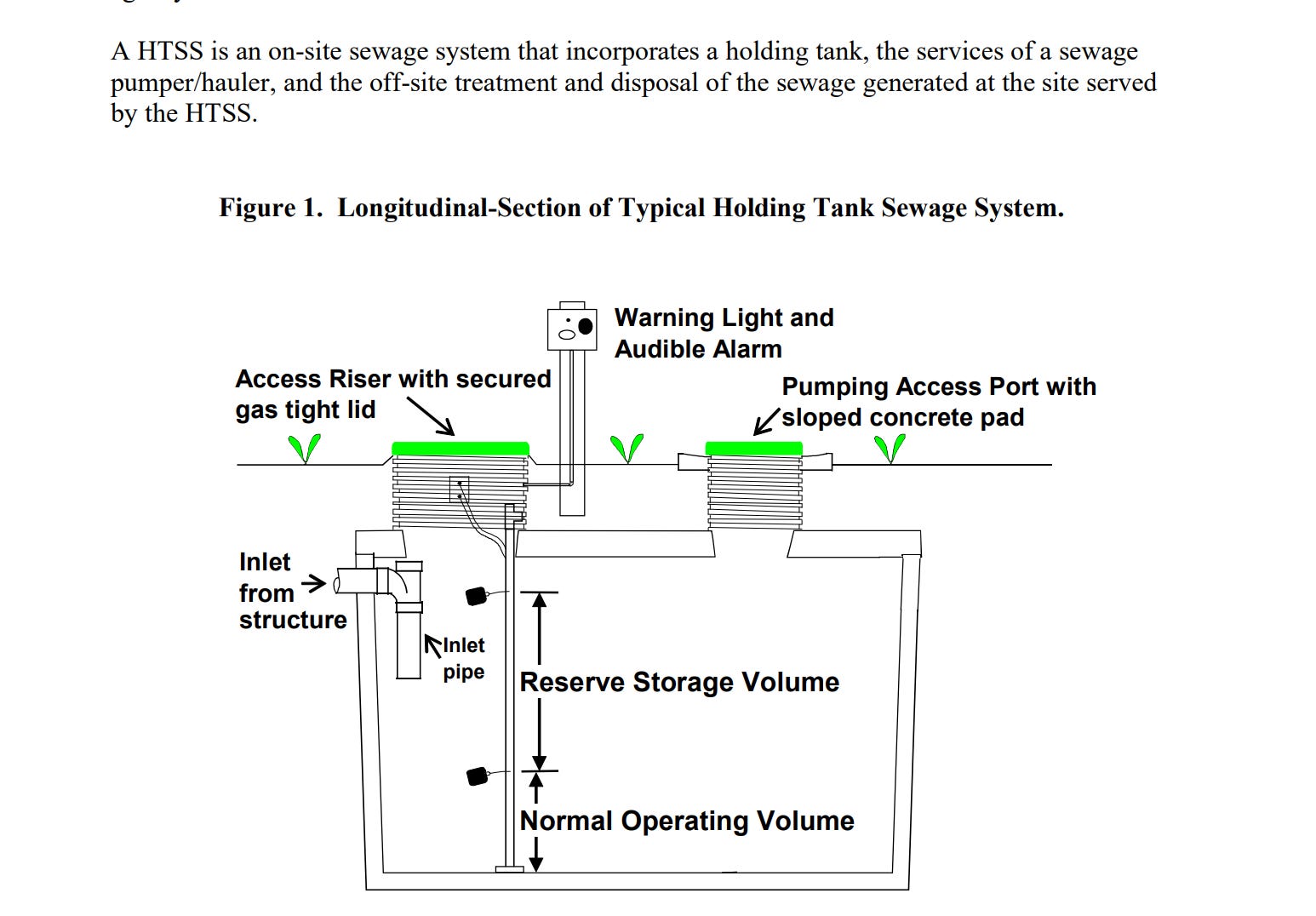 A HTSS is an on-site sewage system that incorporates a holding tank, the services of a sewage pumper/hauler, and the off-site treatment and disposal of the sewage generated at the site served by the HTSS.

Figure 1. Longitudinal-Section of Typical Holding Tank Sewage System.

Warning Light and Audible Alarm

Access Riser with secured gas tight lid

Pumping Access Port with sloped concrete pad

Inlet from structure

Inlet pipe

Reserve Storage Volume

Normal Operating Volume