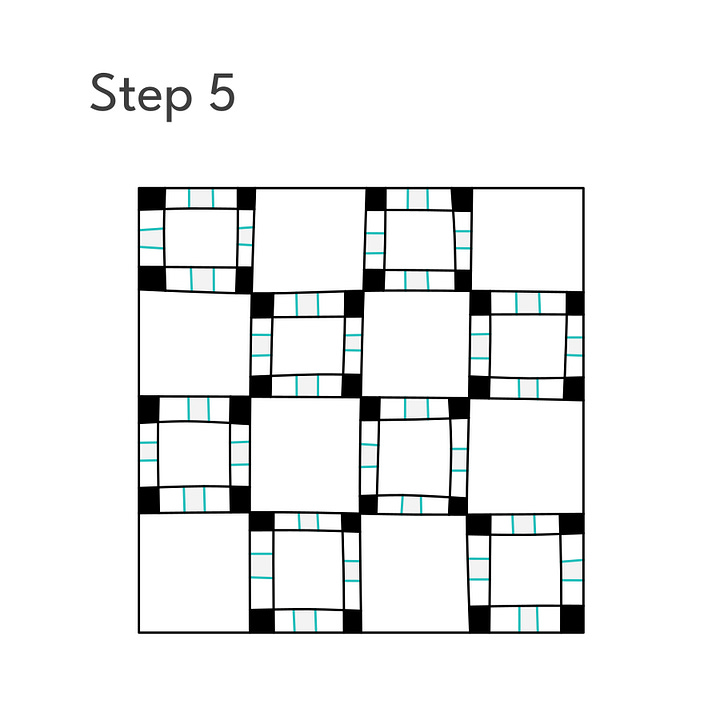 Step 5