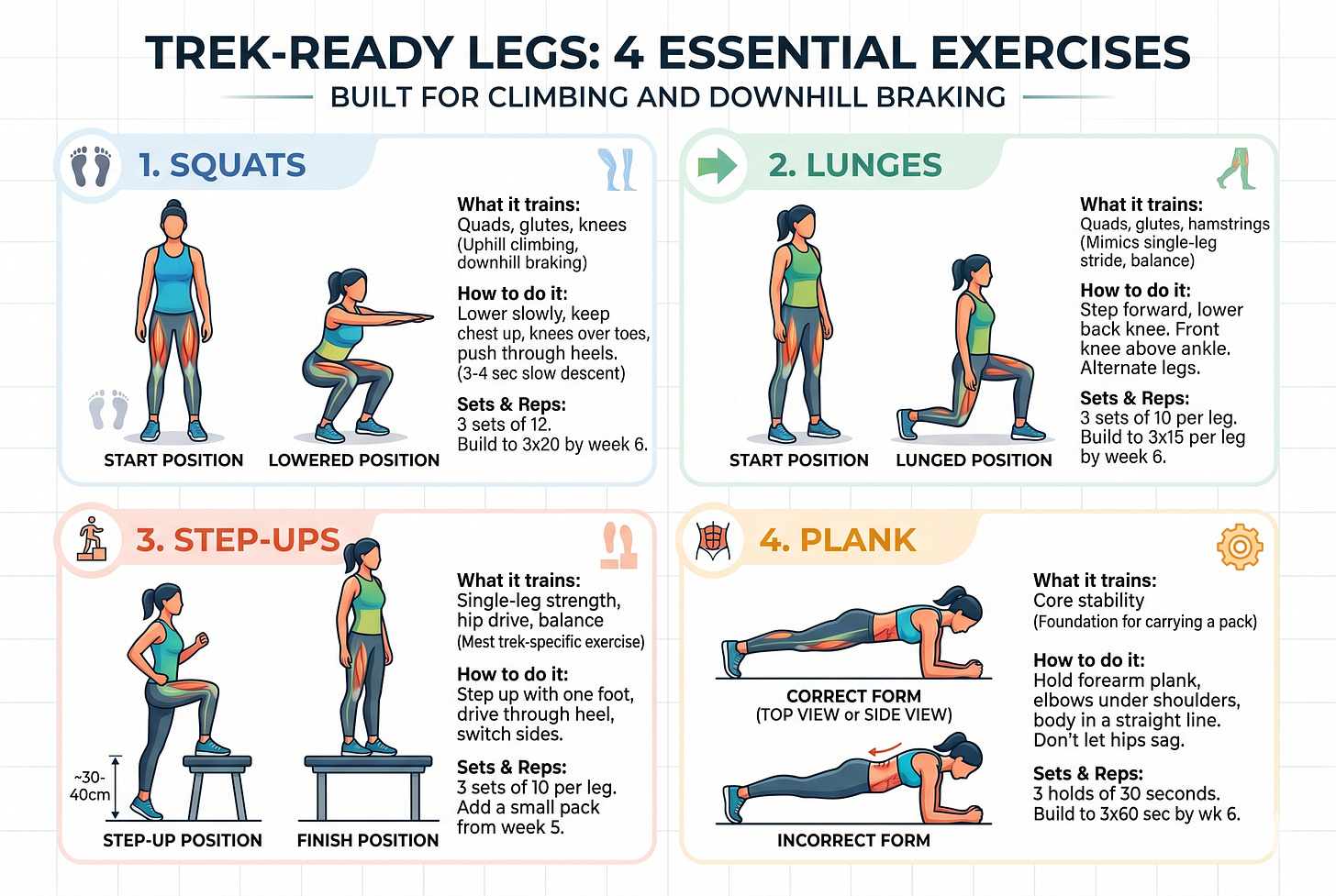 TREK-READY LEGS: 4 ESSENTIAL EXERCISES

BUILT FOR CLIMBING AND DOWNHILL BRAKING

1. SQUATS

START POSITION

LOWERED POSITION

What it trains:
Quads, glutes, knees (Uphill climbing, downhill braking)

How to do it:
Lower slowly, keep chest up, knees over toes, push through heels. (3-4 sec slow descent)

Sets & Reps:
3 sets of 12. Build to 3x20 by week 6.

2. LUNGES

START POSITION

LUNGED POSITION

What it trains:
Quads, glutes, hamstrings (Mimics single-leg stride, balance)

How to do it:
Step forward, lower back knee. Front knee above ankle. Alternate legs.

Sets & Reps:
3 sets of 10 per leg. Build to 3x15 per leg by week 6.

3. STEP-UPS

~30-40cm

STEP-UP POSITION

FINISH POSITION

What it trains:
Single-leg strength, hip drive, balance (Mest trek-specific exercise)

How to do it:
Step up with one foot, drive through heel, switch sides.

Sets & Reps:
3 sets of 10 per leg. Add a small pack from week 5.

4. PLANK

CORRECT FORM
(TOP VIEW or SIDE VIEW)

INCORRECT FORM

What it trains:
Core stability
(Foundation for carrying a pack)

How to do it:
Hold forearm plank, elbows under shoulders, body in a straight line. Don't let hips sag.

Sets & Reps:
3 holds of 30 seconds. Build to 3x60 sec by wk 6.