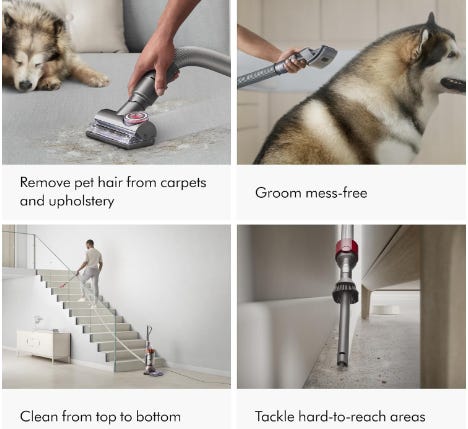 Remove pet hair from carpets and upholstery

Groom mess-free

Clean from top to bottom

Tackle hard-to-reach areas