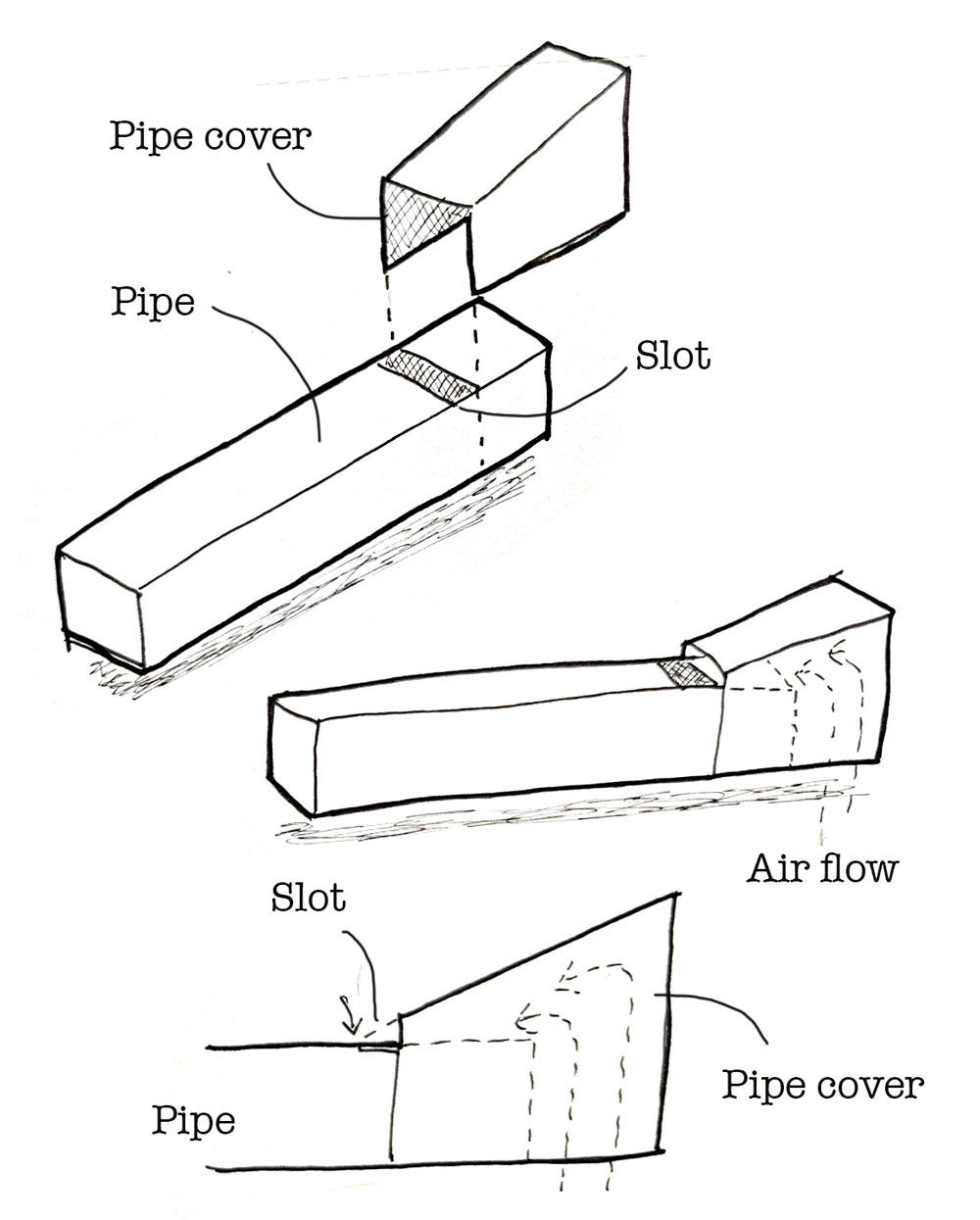 Pipe cover

Pipe

Slot

Air flow

Slot

Pipe cover

Pipe