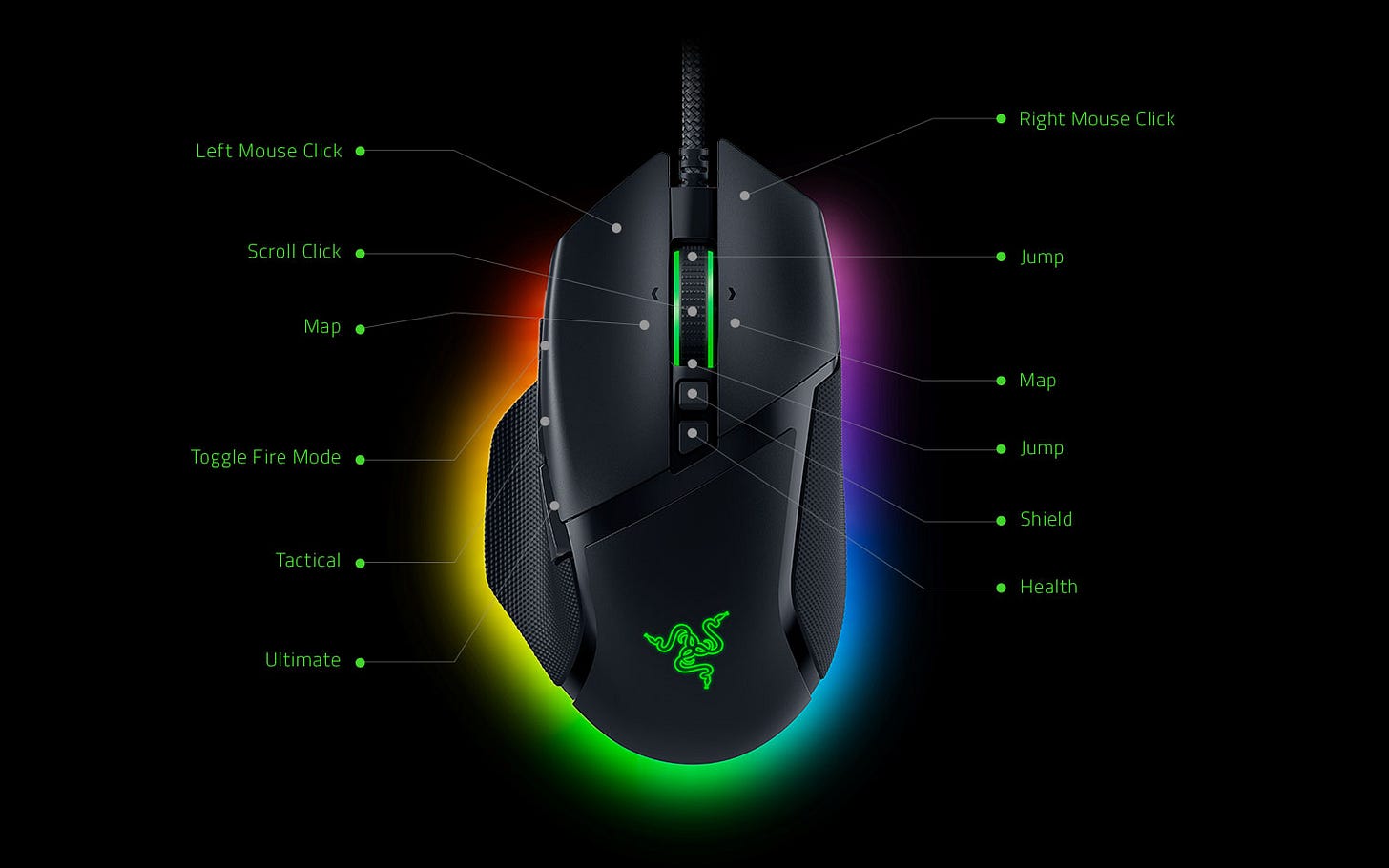 Left Mouse Click
Scroll Click
Map
Toggle Fire Mode
Tactical
Ultimate

Right Mouse Click
Jump
Map
Jump
Shield
Health