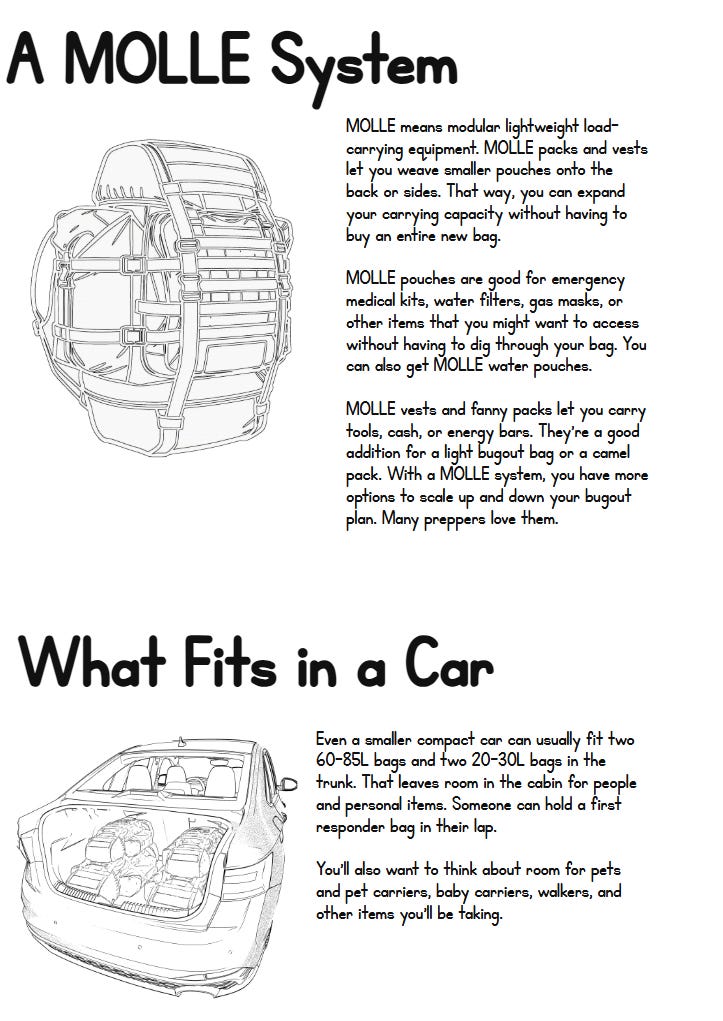 A MOLLE System

MOLLE means modular lightweight load-carrying equipment. MOLLE packs and vests let you weave smaller pouches onto the back or sides. That way, you can expand your carrying capacity without having to buy an entire new bag.

MOLLE pouches are good for emergency medical kits, water filters, gas masks, or other items that you might want to access without having to dig through your bag. You can also get MOLLE water pouches.

MOLLE vests and fanny packs let you carry tools, cash, or energy bars. They're a good addition for a light bugout bag or a camel pack. With a MOLLE system, you have more options to scale up and down your bugout plan. Many preppers love them.

What Fits in a Car

Even a smaller compact car can usually fit two 60-85L bags and two 20-30L bags in the trunk. That leaves room in the cabin for people and personal items. Someone can hold a first responder bag in their lap.

You'll also want to think about room for pets and pet carriers, baby carriers, walkers, and other items you'll be taking.