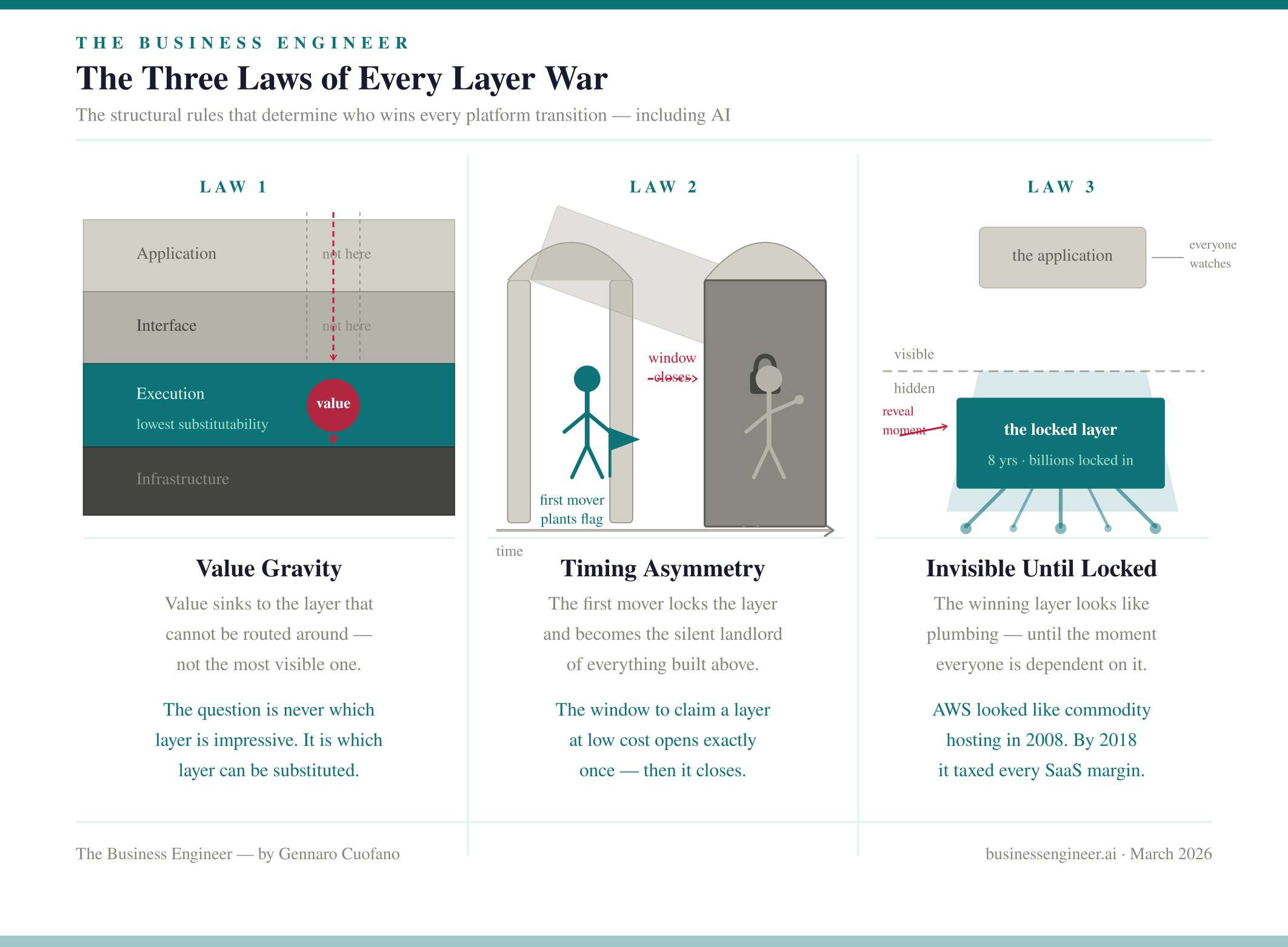 THE BUSINESS ENGINEER

The Three Laws of Every Layer War

The structural rules that determine who wins every platform transition — including AI

LAW 1

Application

not here

Interface

not here

Execution

lowest substitutability

value

Infrastructure

Value Gravity

Value sinks to the layer that cannot be routed around — not the most visible one.

The question is never which layer is impressive. It is which layer can be substituted.

LAW 2

window closes

first mover plants flag

time

Timing Asymmetry

The first mover locks the layer and becomes the silent landlord of everything built above.

The window to claim a layer at low cost opens exactly once — then it closes.

LAW 3

the application

everyone watches

visible

hidden

reveal moment

the locked layer

8 yrs · billions locked in

Invisible Until Locked

The winning layer looks like plumbing — until the moment everyone is dependent on it.

AWS looked like commodity hosting in 2008. By 2018 it taxed every SaaS margin.

The Business Engineer — by Gennaro Cuofano

businessengineer.ai · March 2026