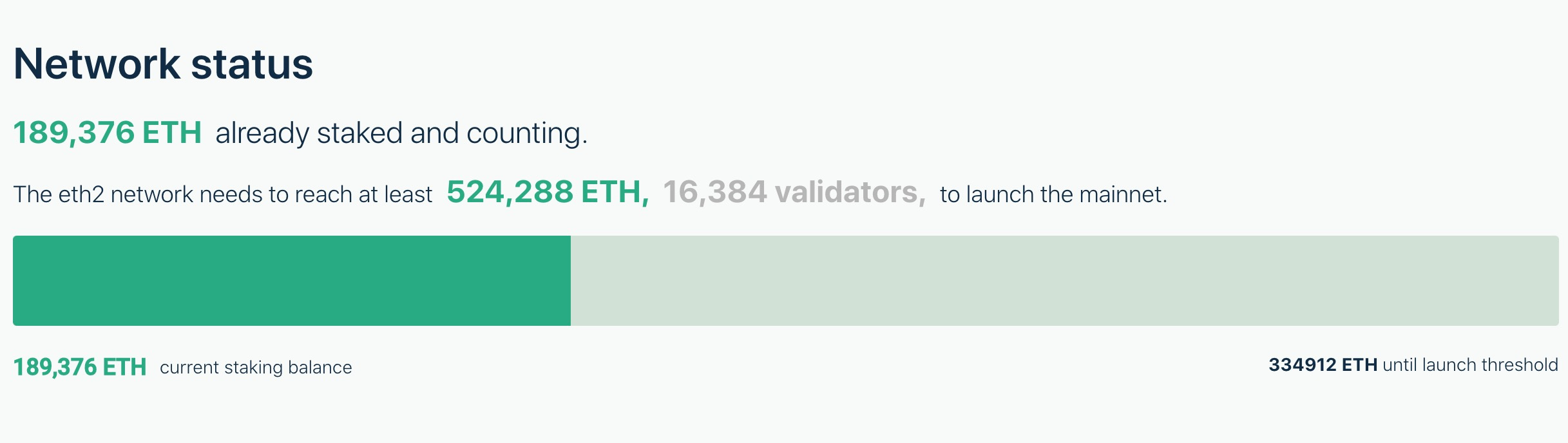 Network status

189,376 ETH already staked and counting.

The eth2 network needs to reach at least 524,288 ETH, 16,384 validators, to launch the mainnet.

189,376 ETH current staking balance

334912 ETH until launch threshold