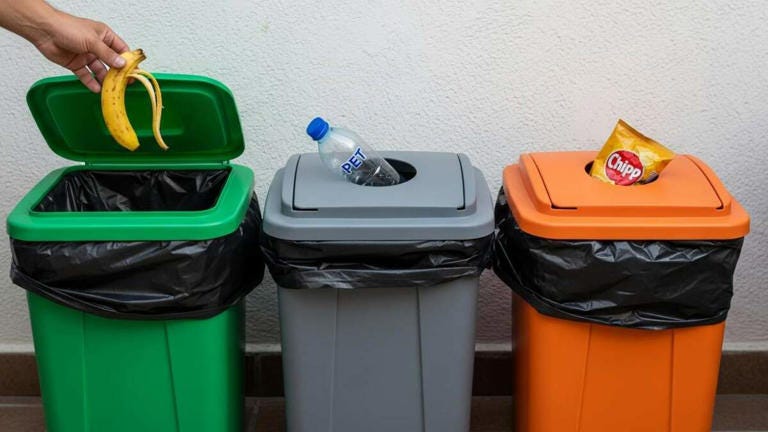 PET

Chipp