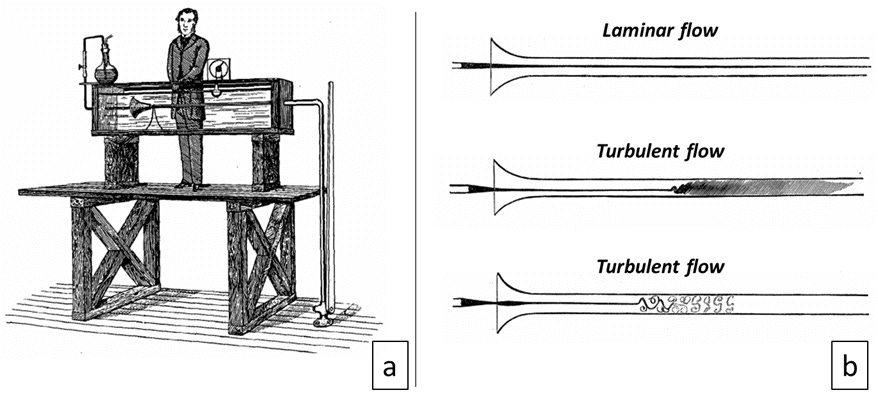 a

Laminar flow

Turbulent flow

Turbulent flow

b